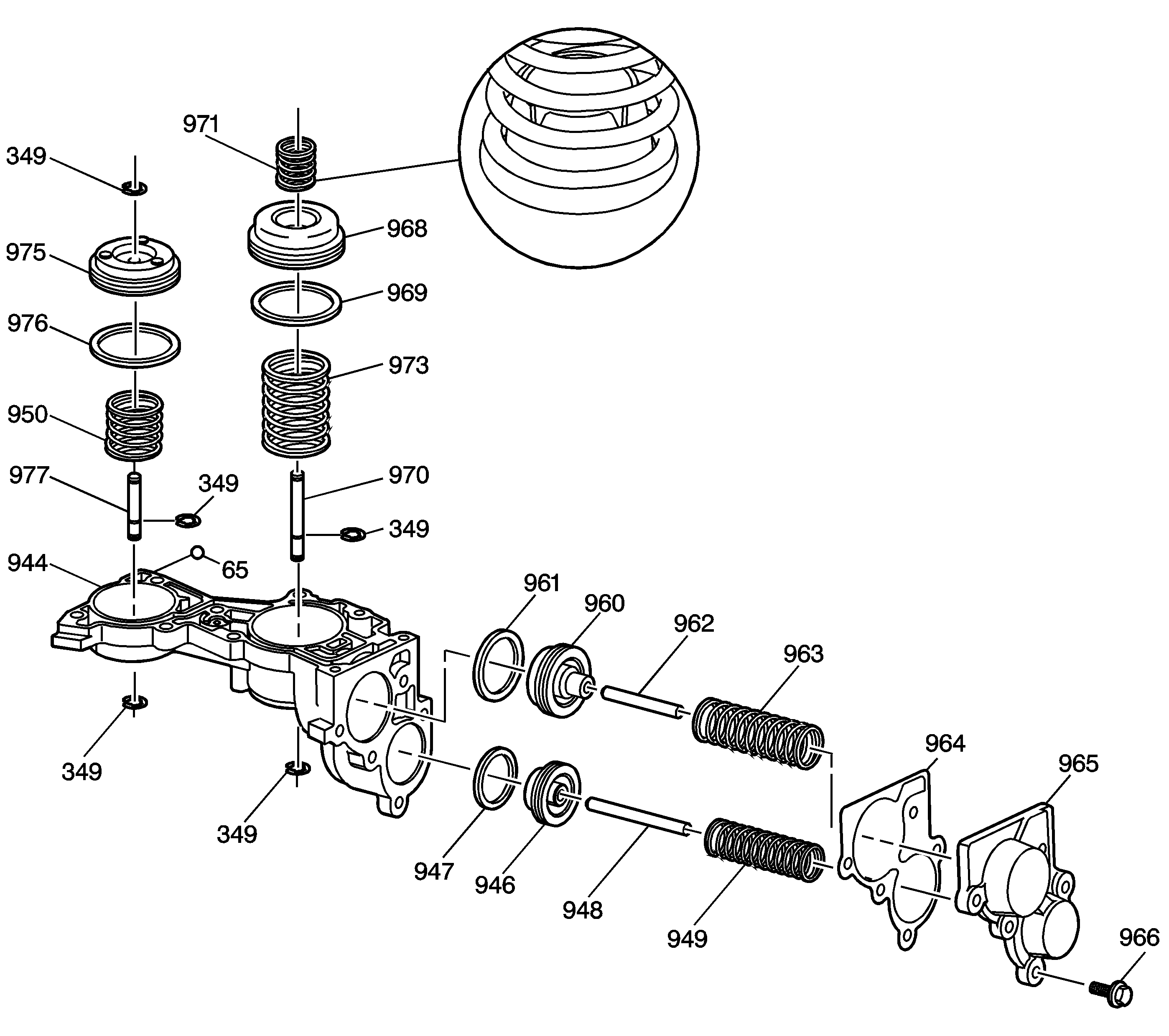 971
349
968
975
969
976
973
950
977
349
970
349
944
65
961
960
962
963
349
349
964
965
947
946
948
949
966