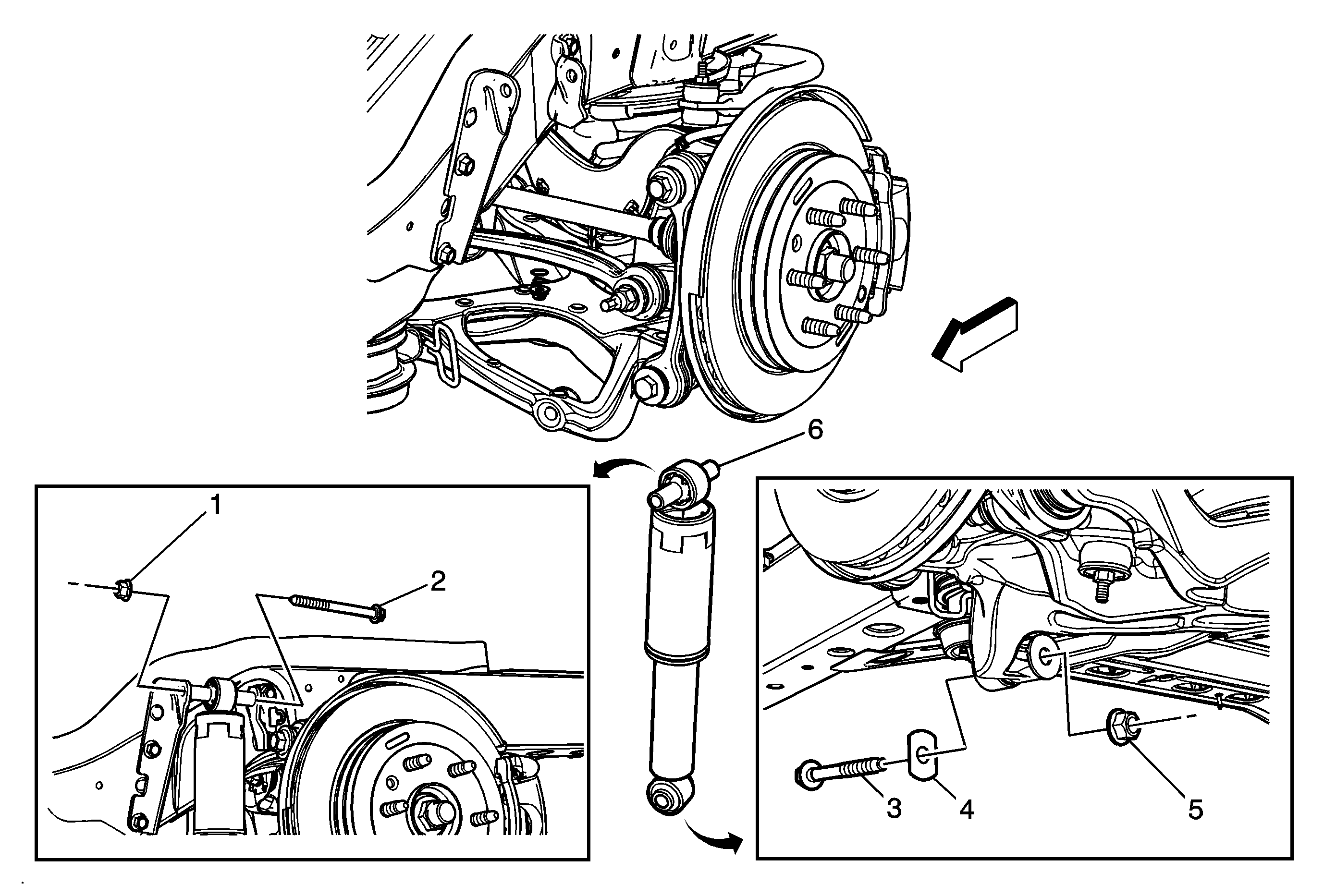 6

1

2

3

4

5