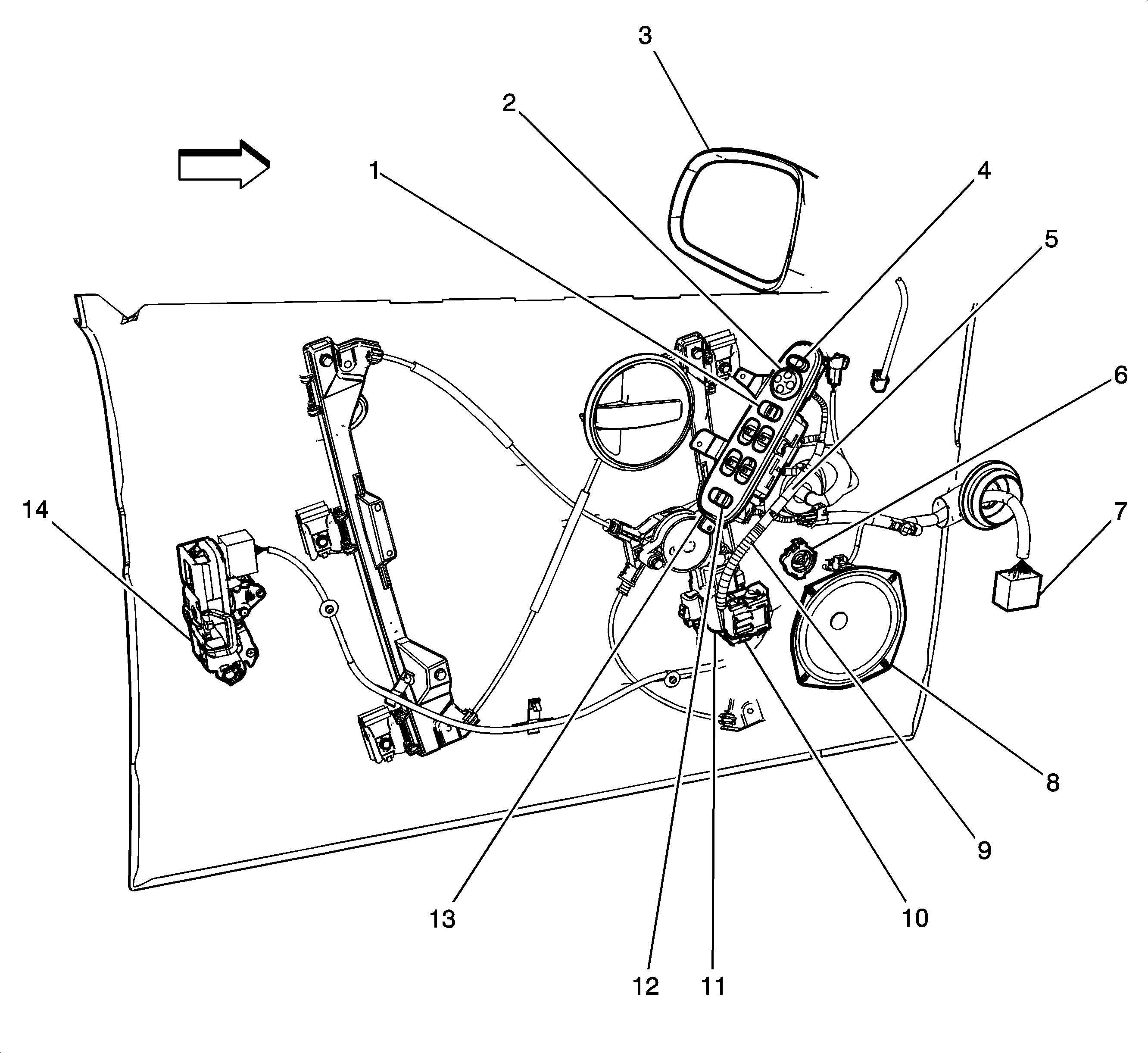 3
2
1
4
5
6
14
7
8
9
10
13
12
11