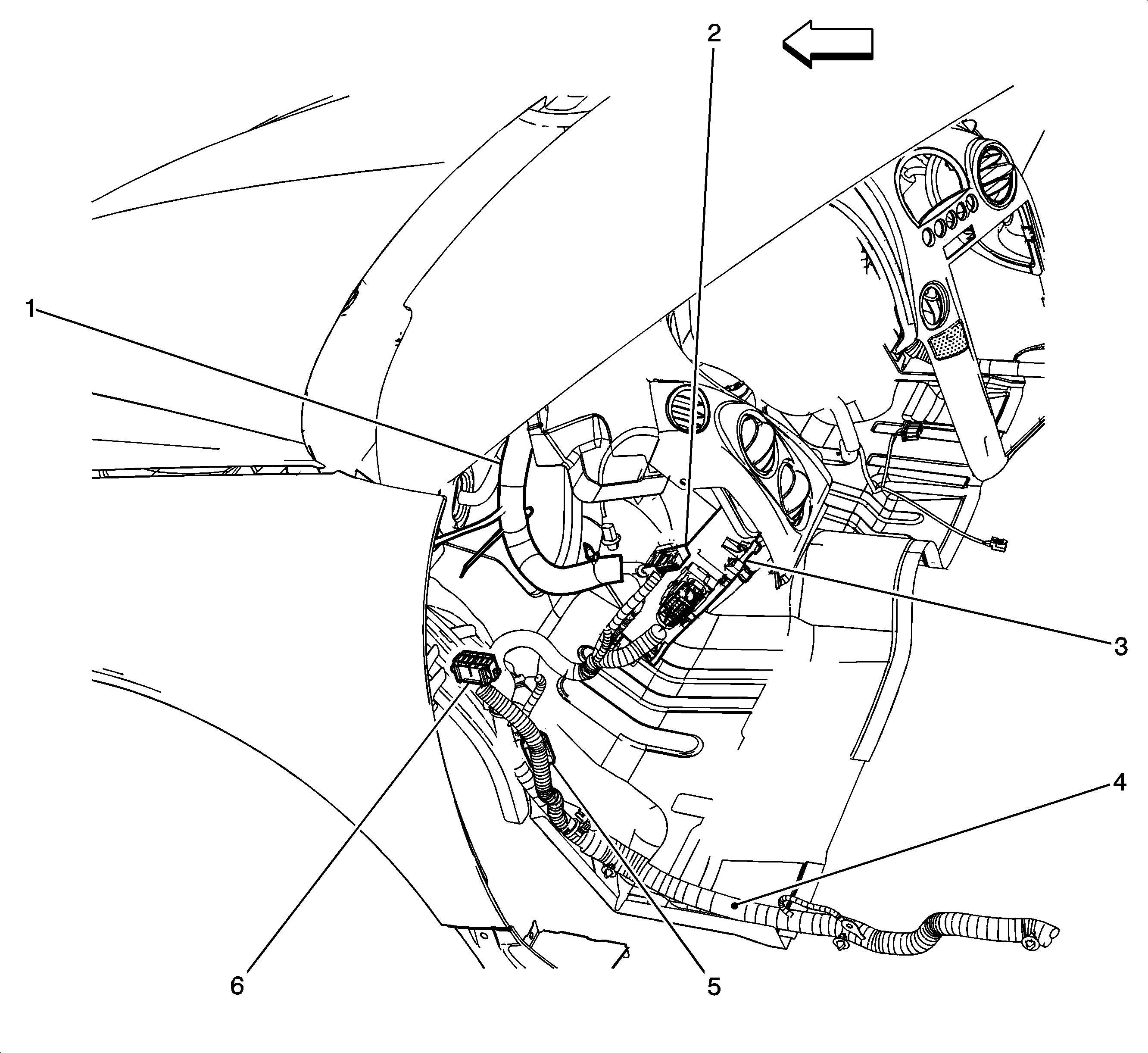 2

1

3

4

6

5