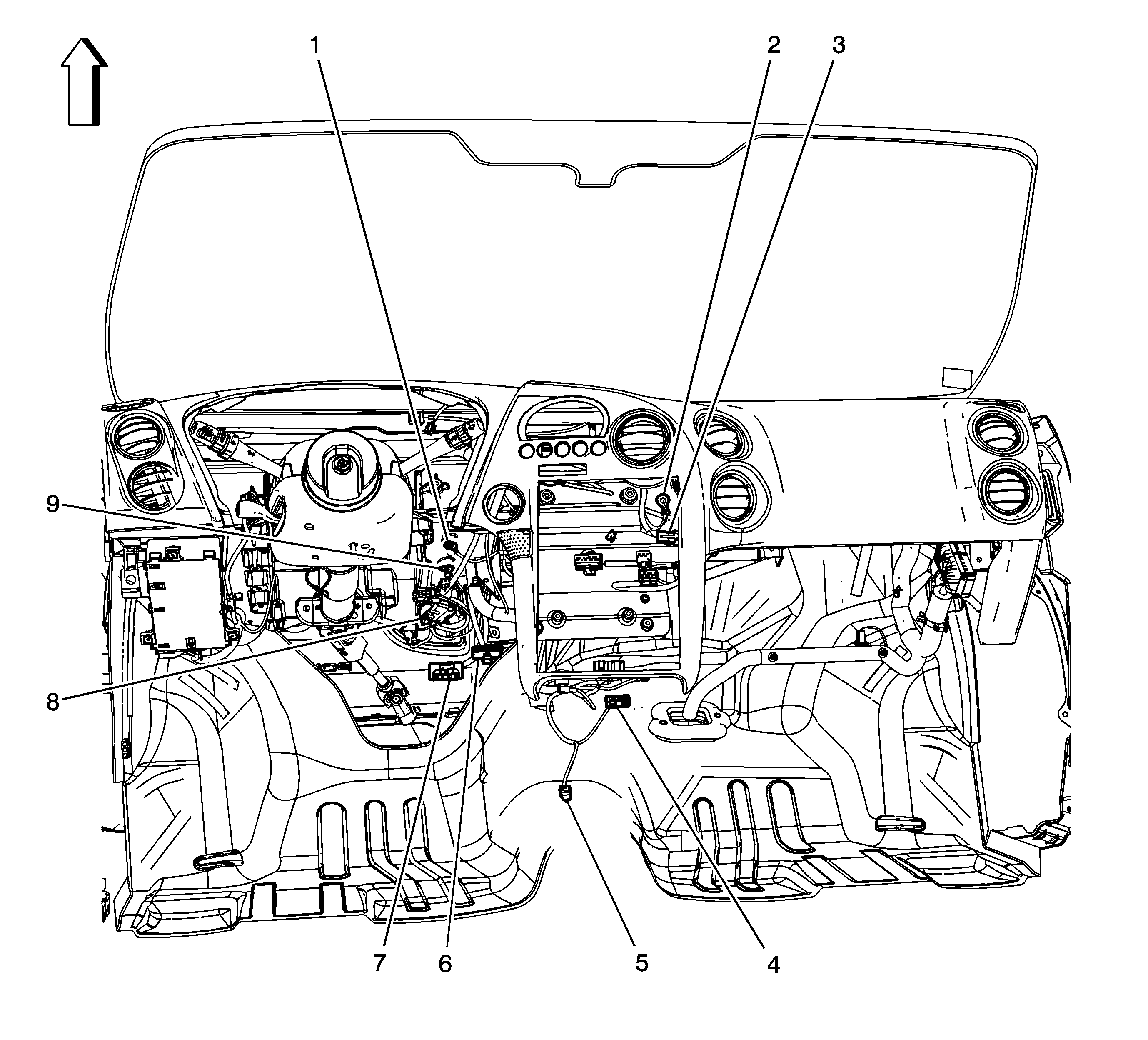 1
2
3
9
8
7
6
5
4