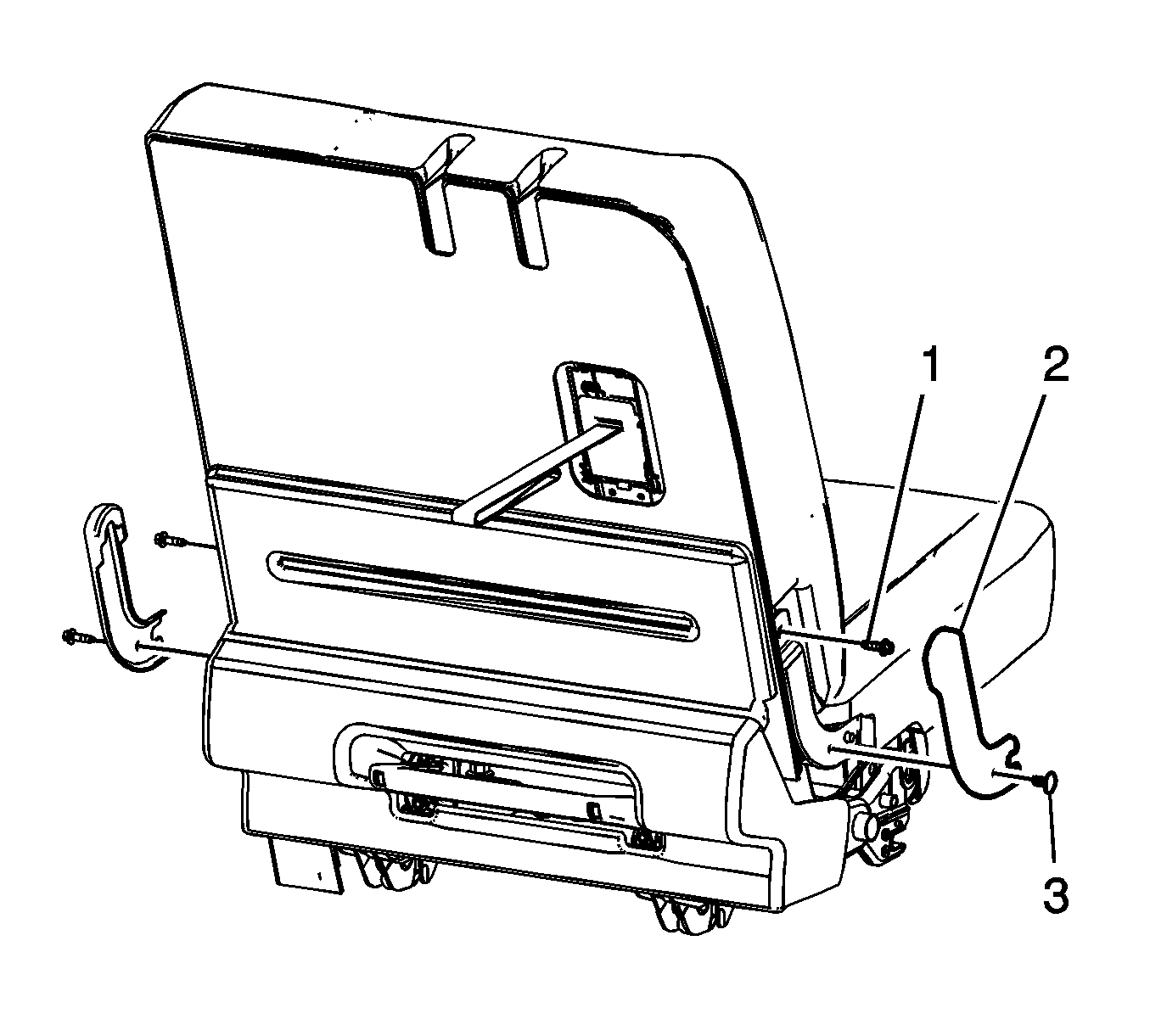 1
2
3