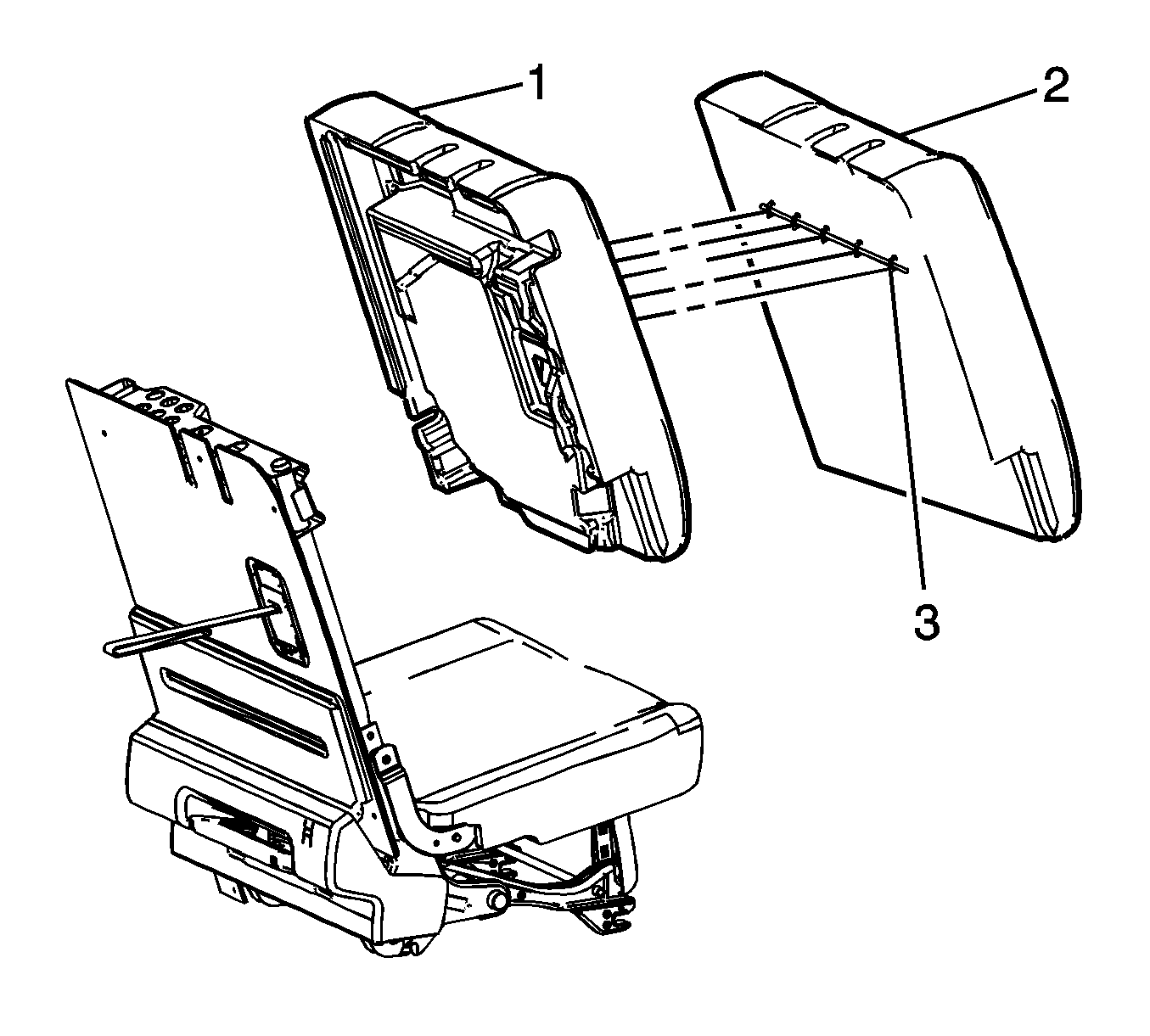 1
2
3