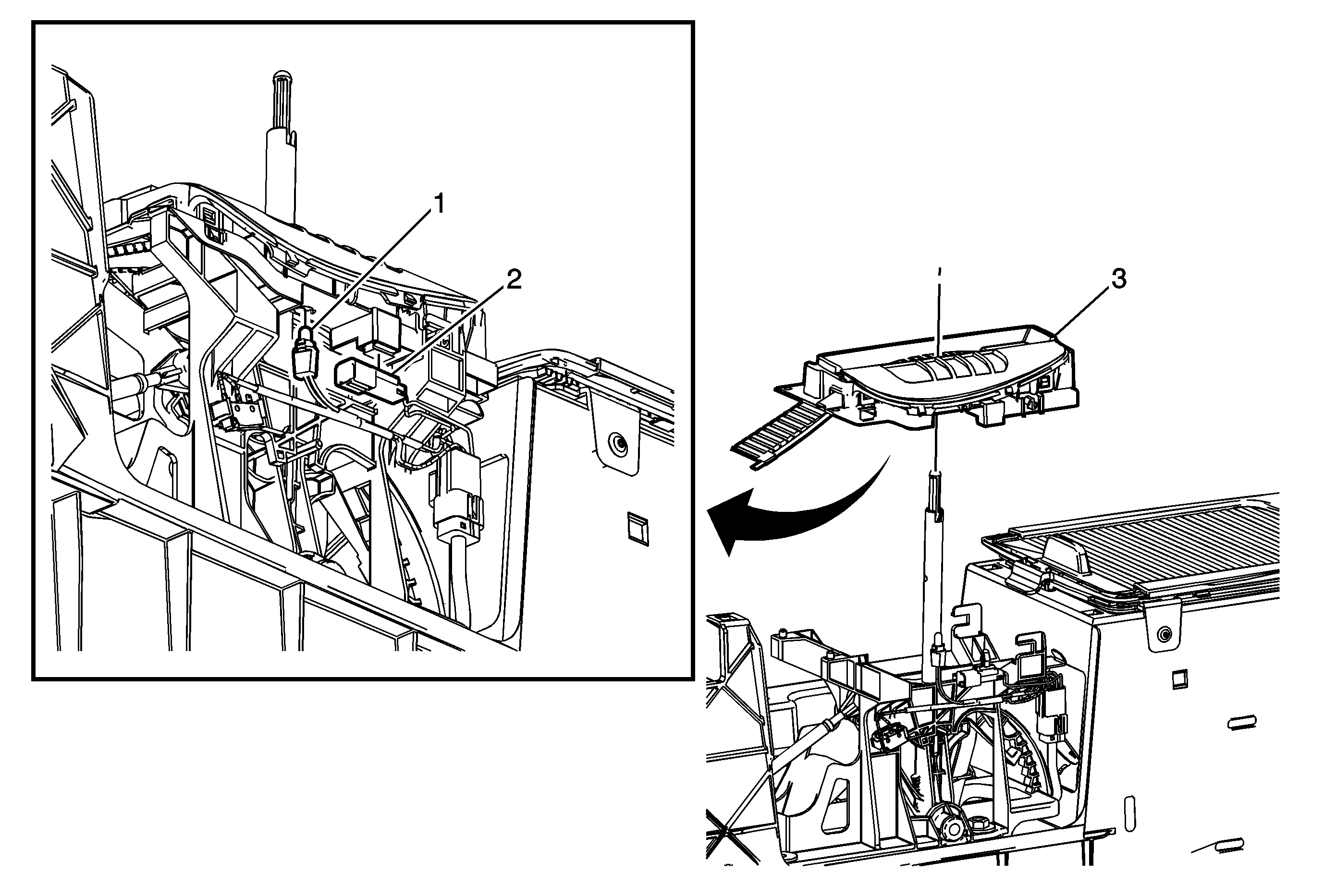 1
2
3