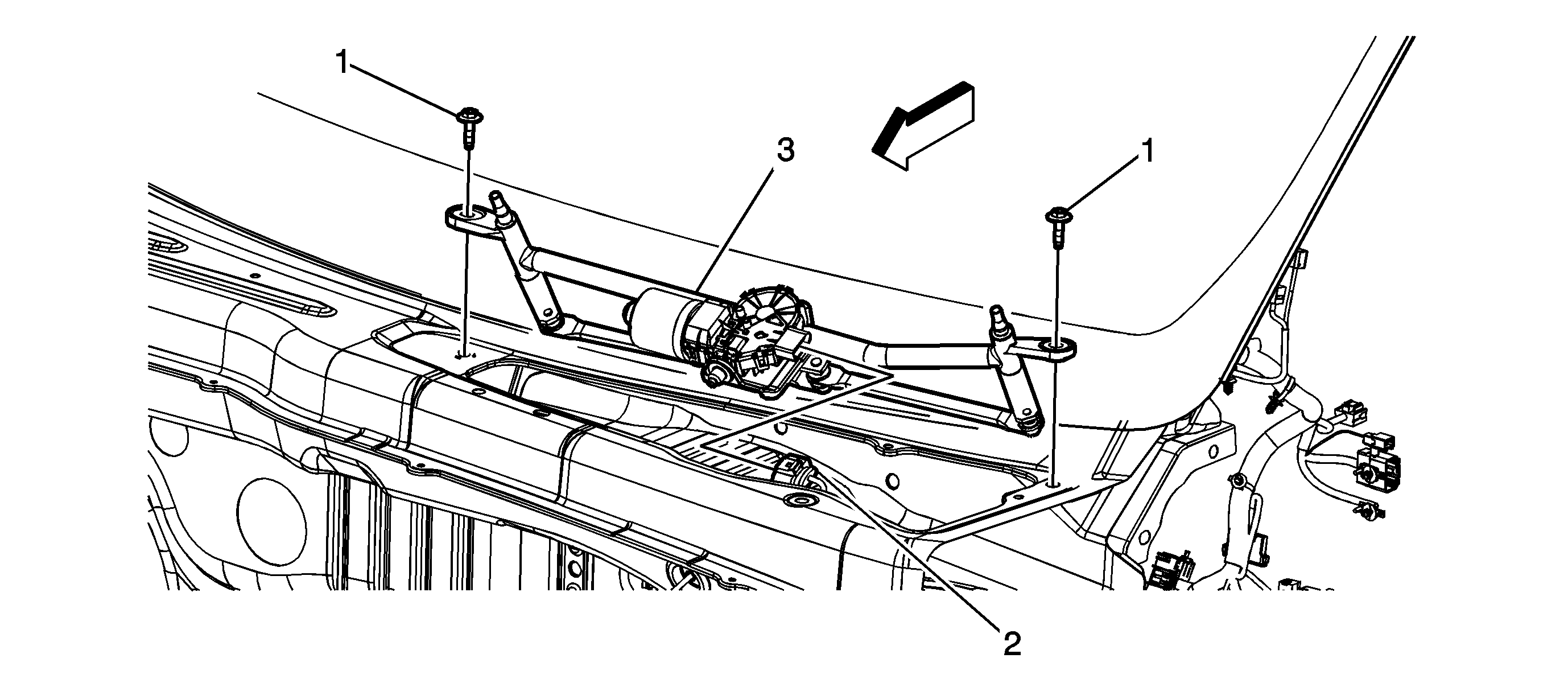 1
3
1
2