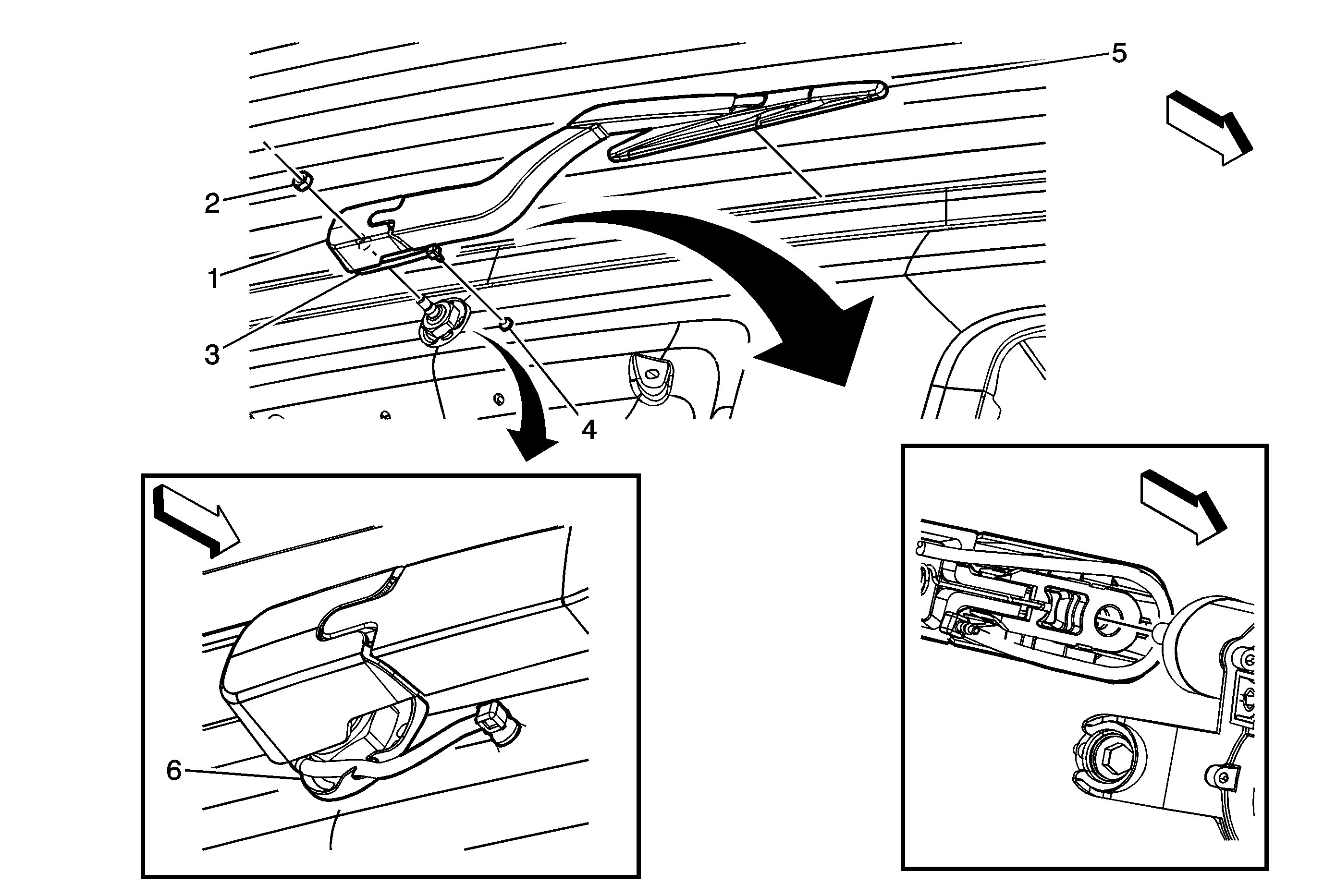 5
2
1
3
4
6