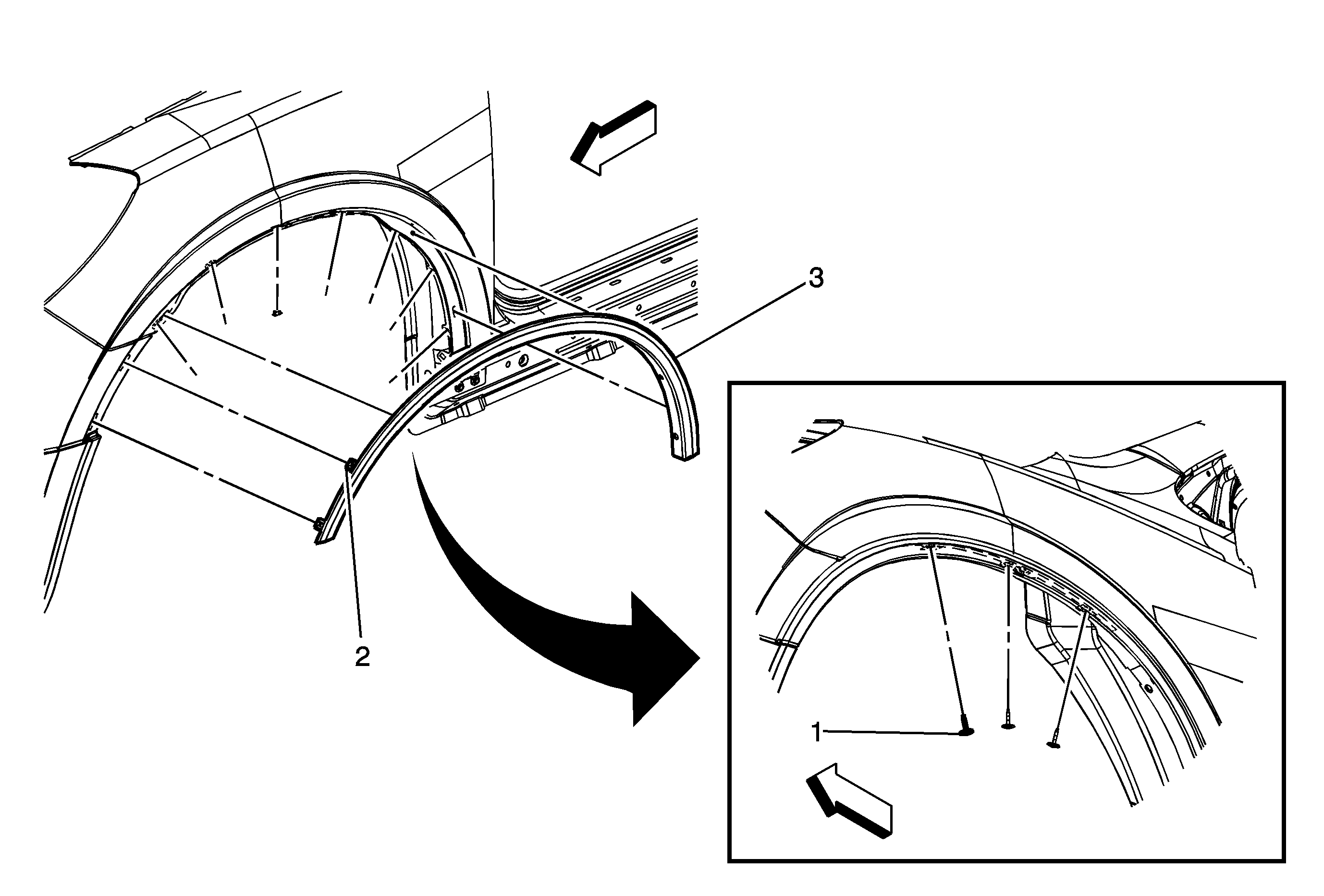 3
2
1