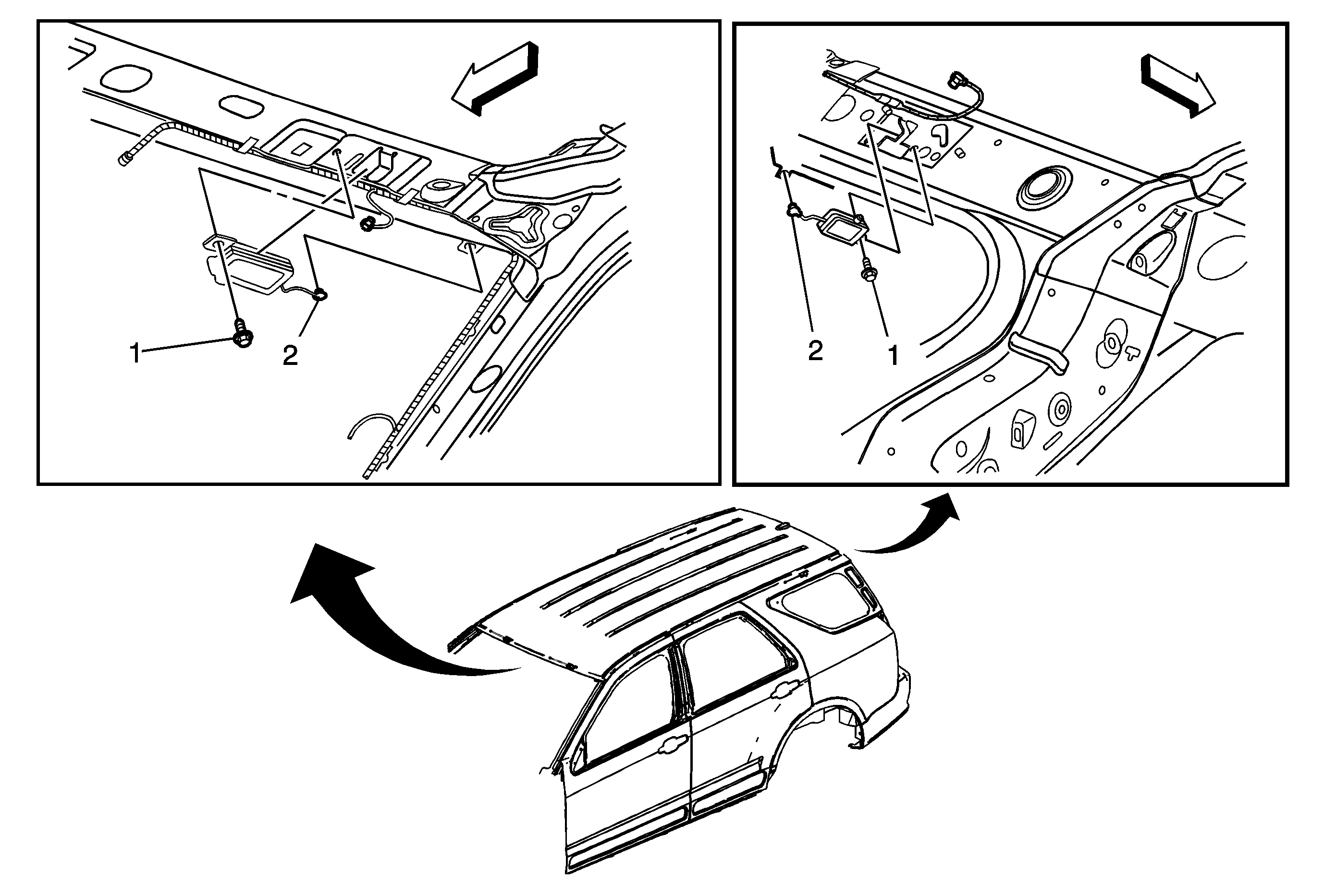 1
2
2
1