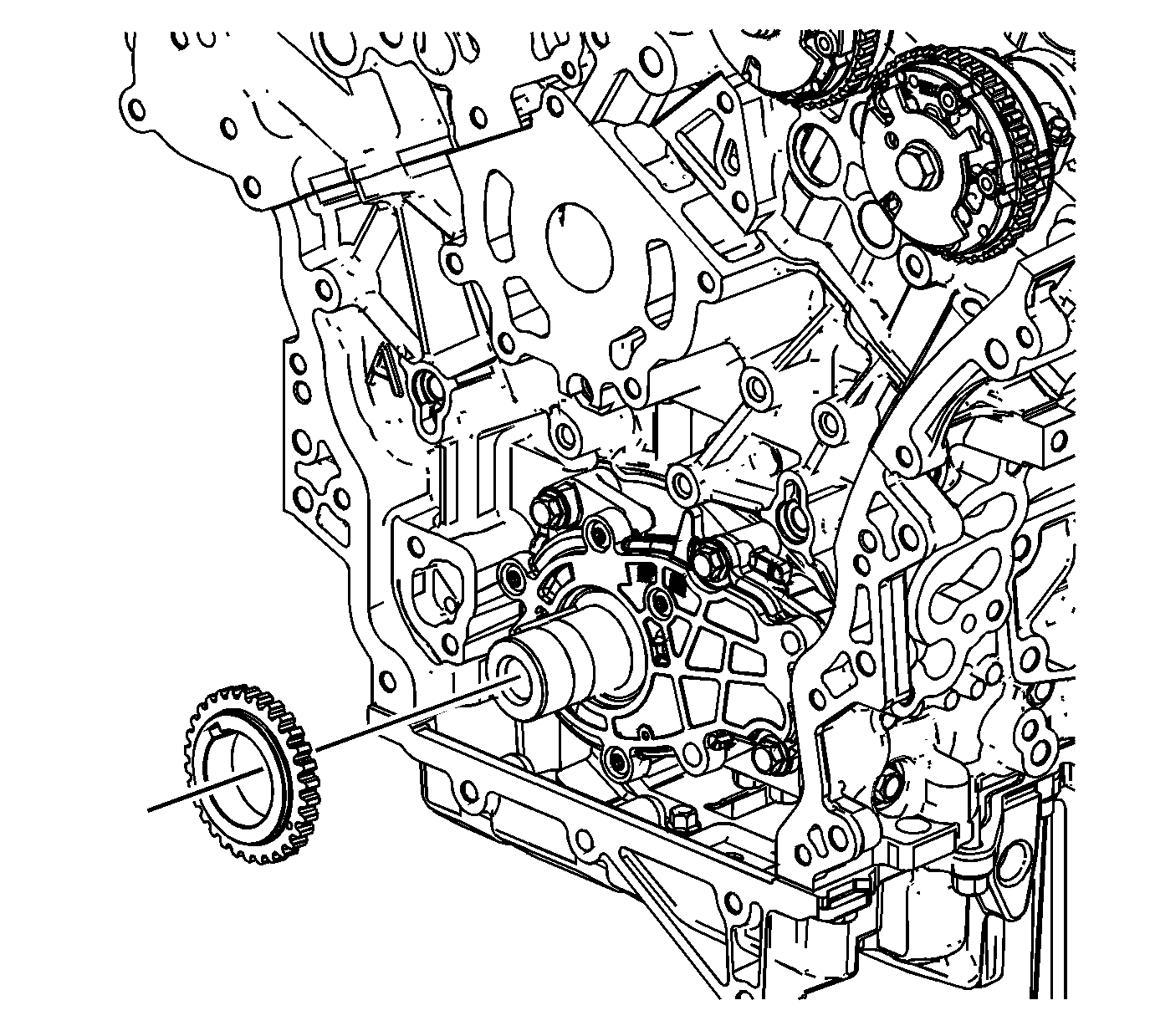 A