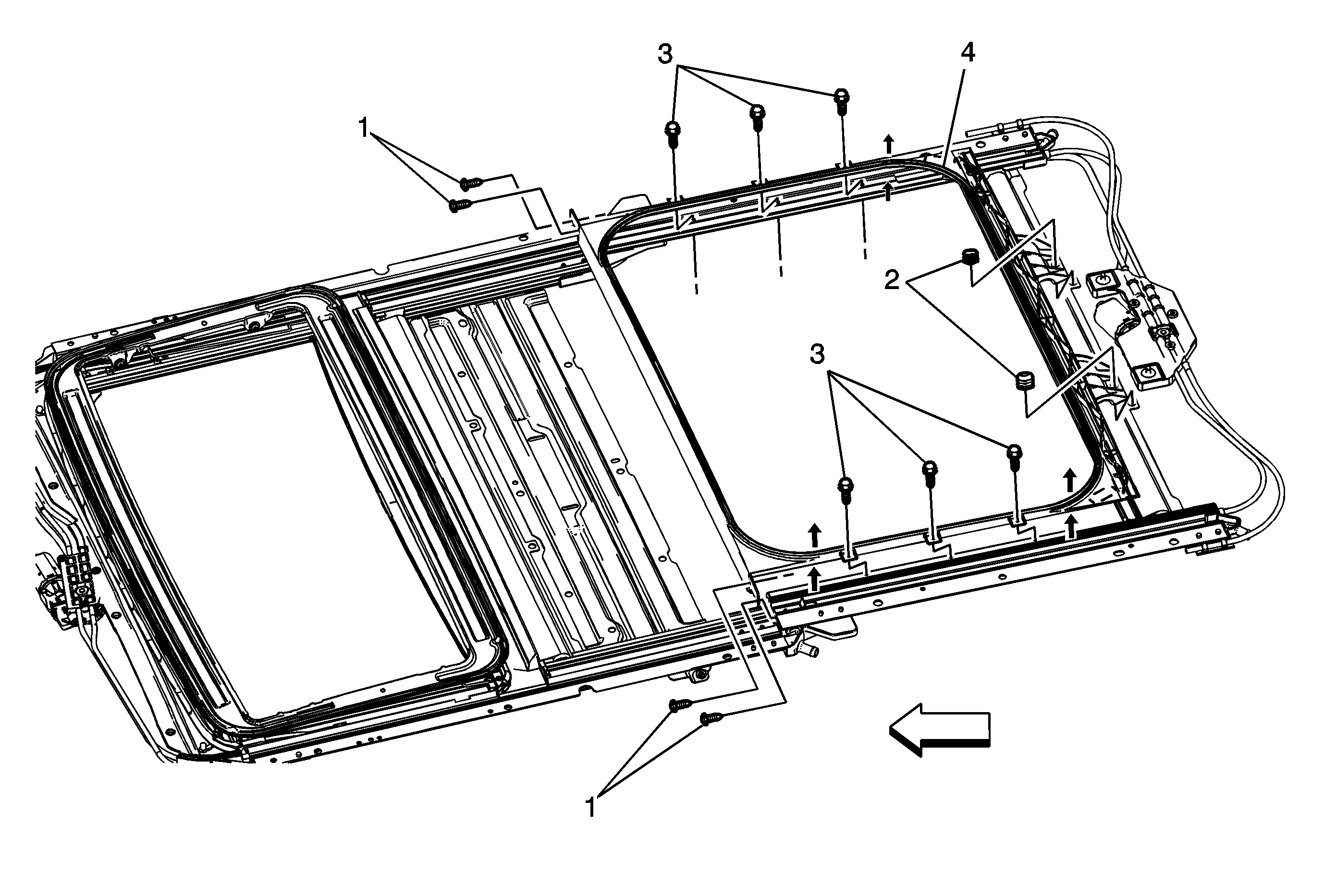 3
4
1
2
3
1