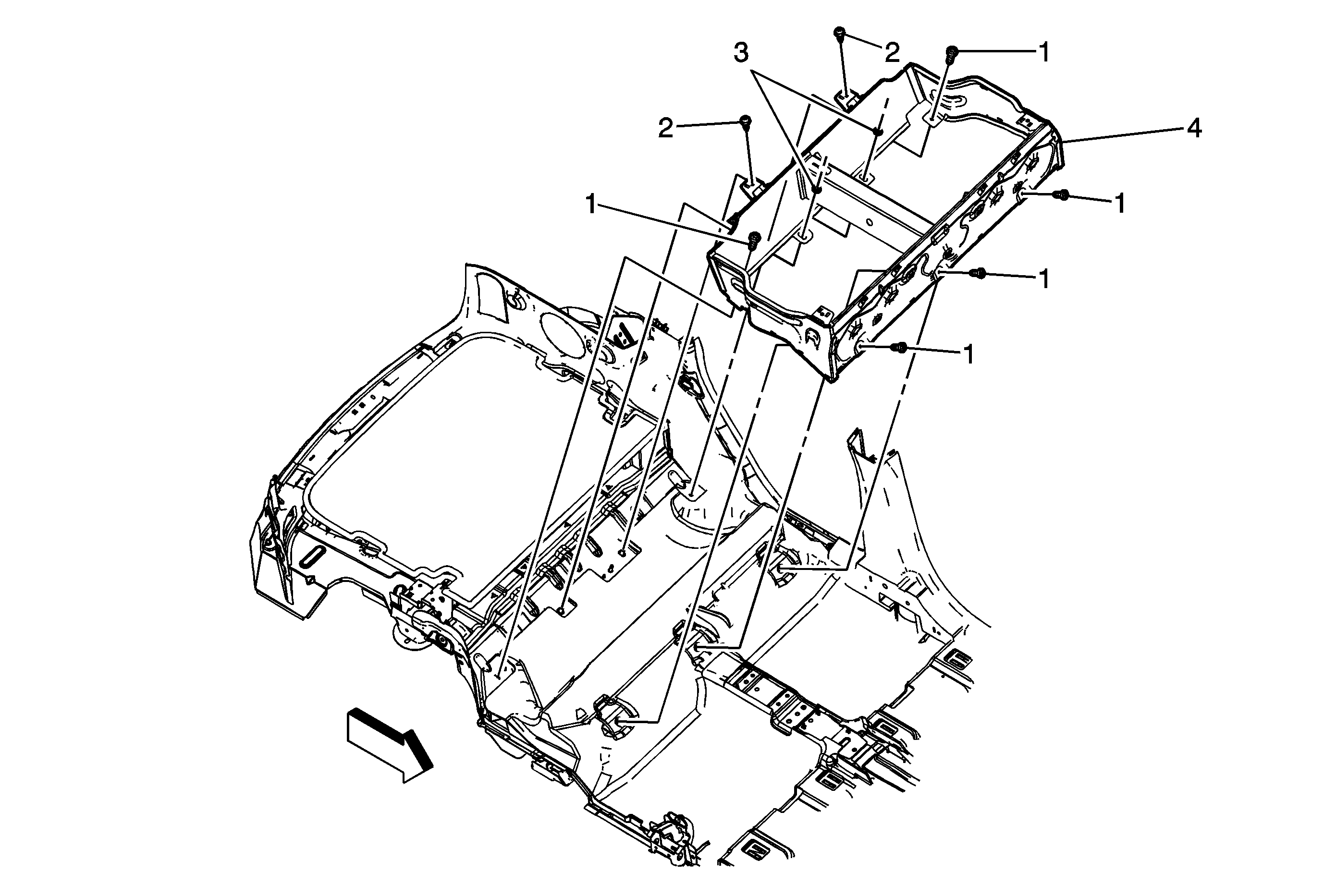 3
2
1
2
4
1
1
1
1