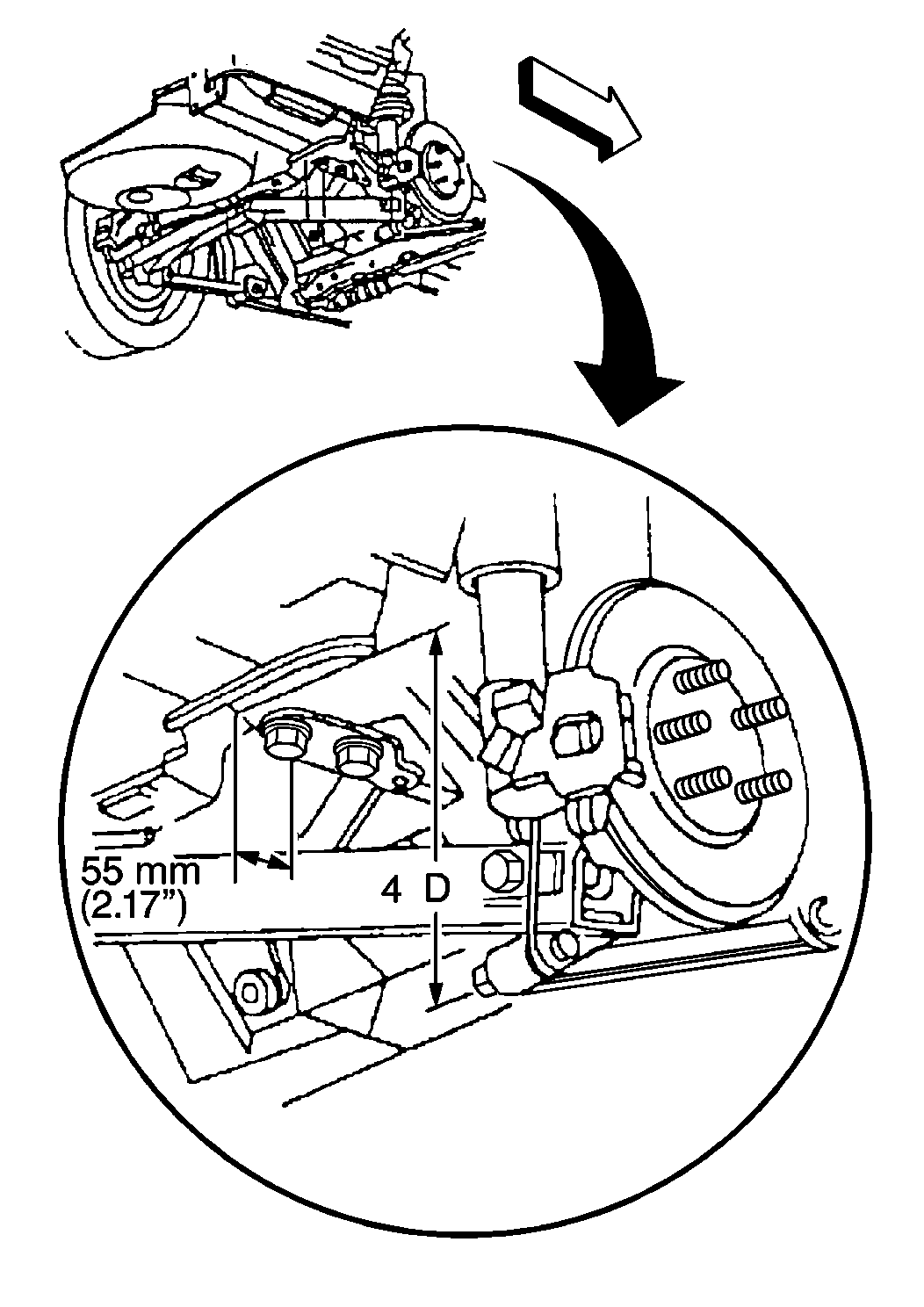 55 mm
(2.17")
4 D