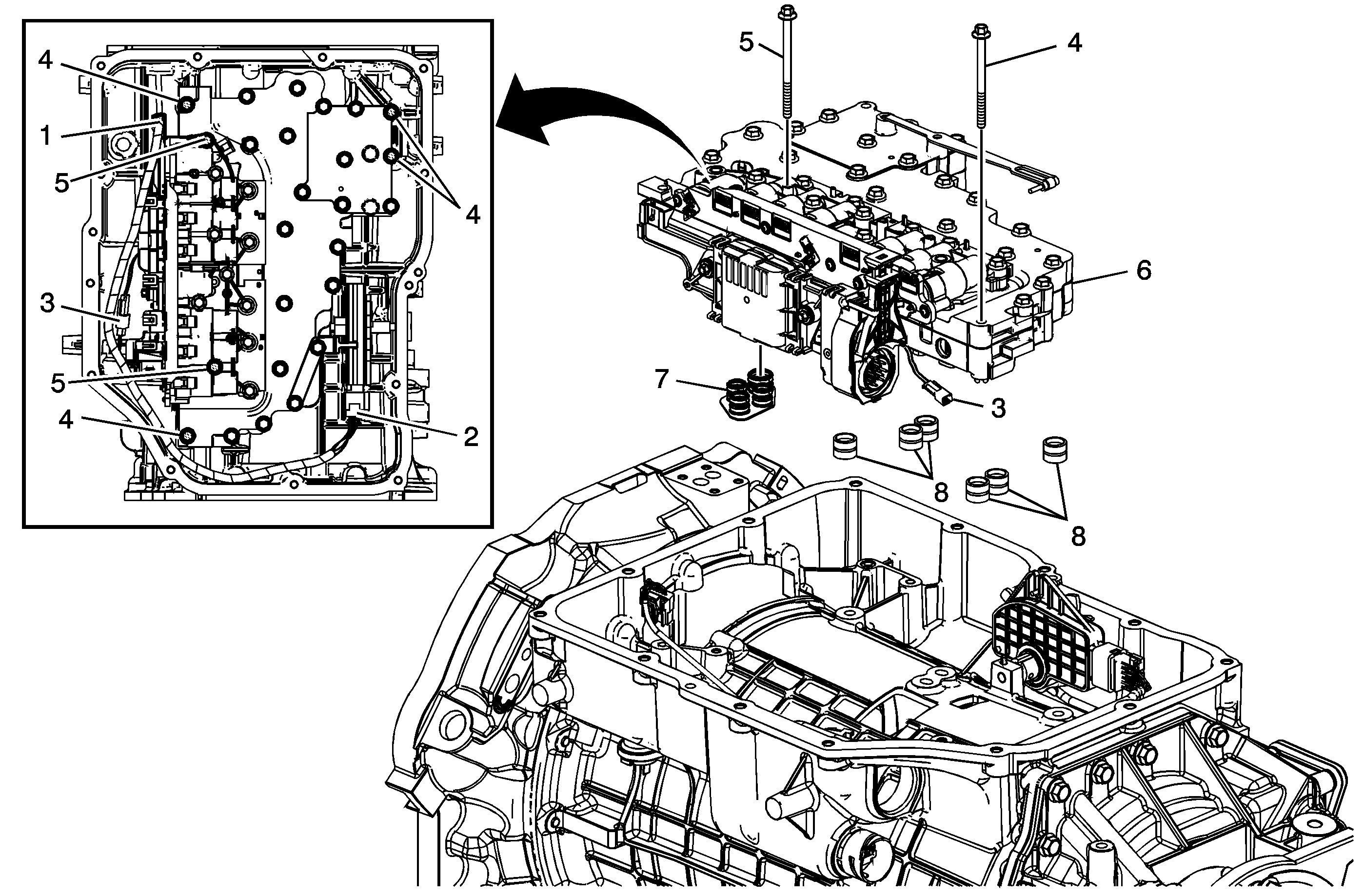 4
1
5
4
3
5
4
2
5
4
6
7
3
8
8