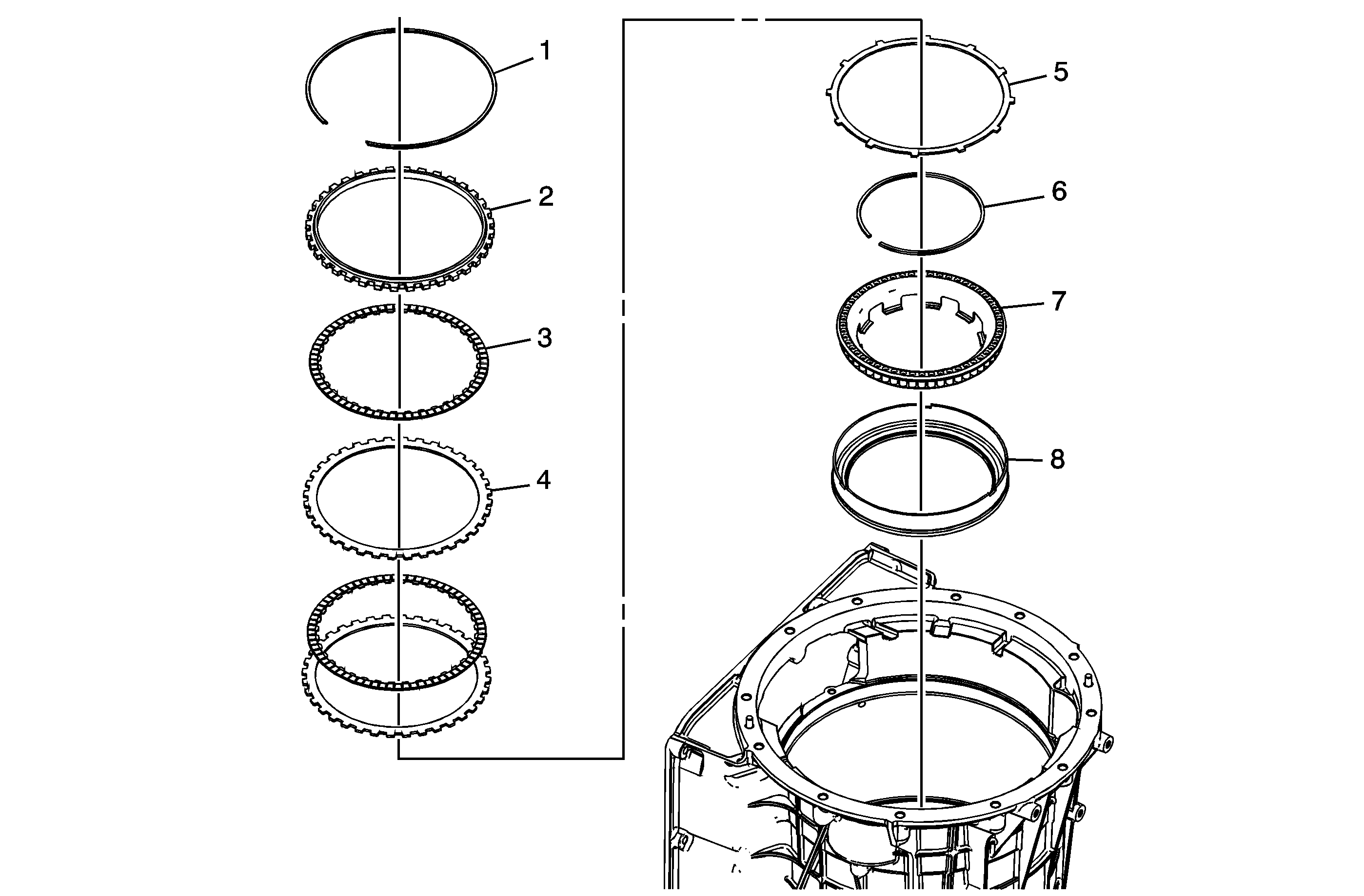 1
2
3
4
5
6
7
8