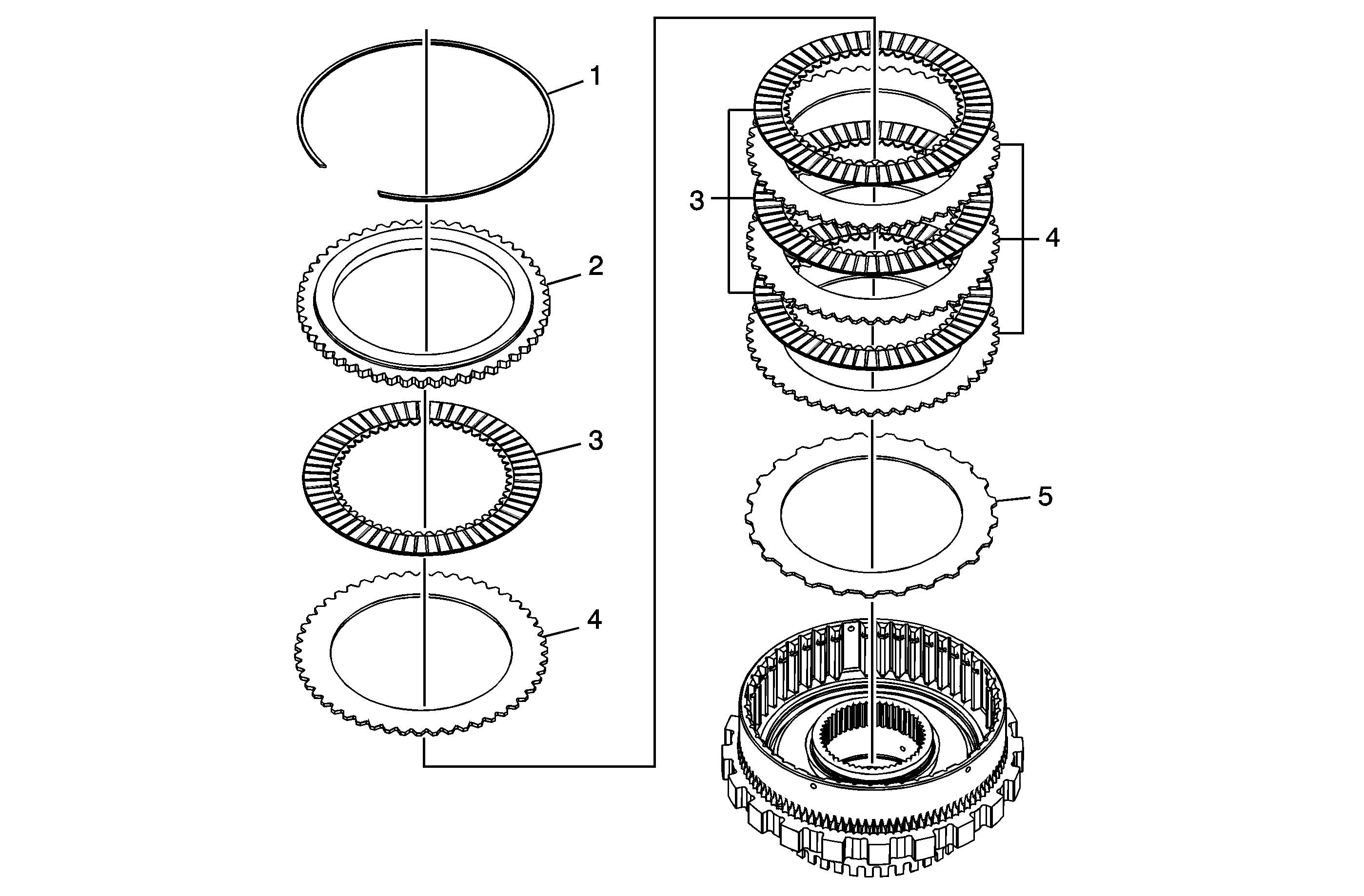 1
2
3
4
3
4
5