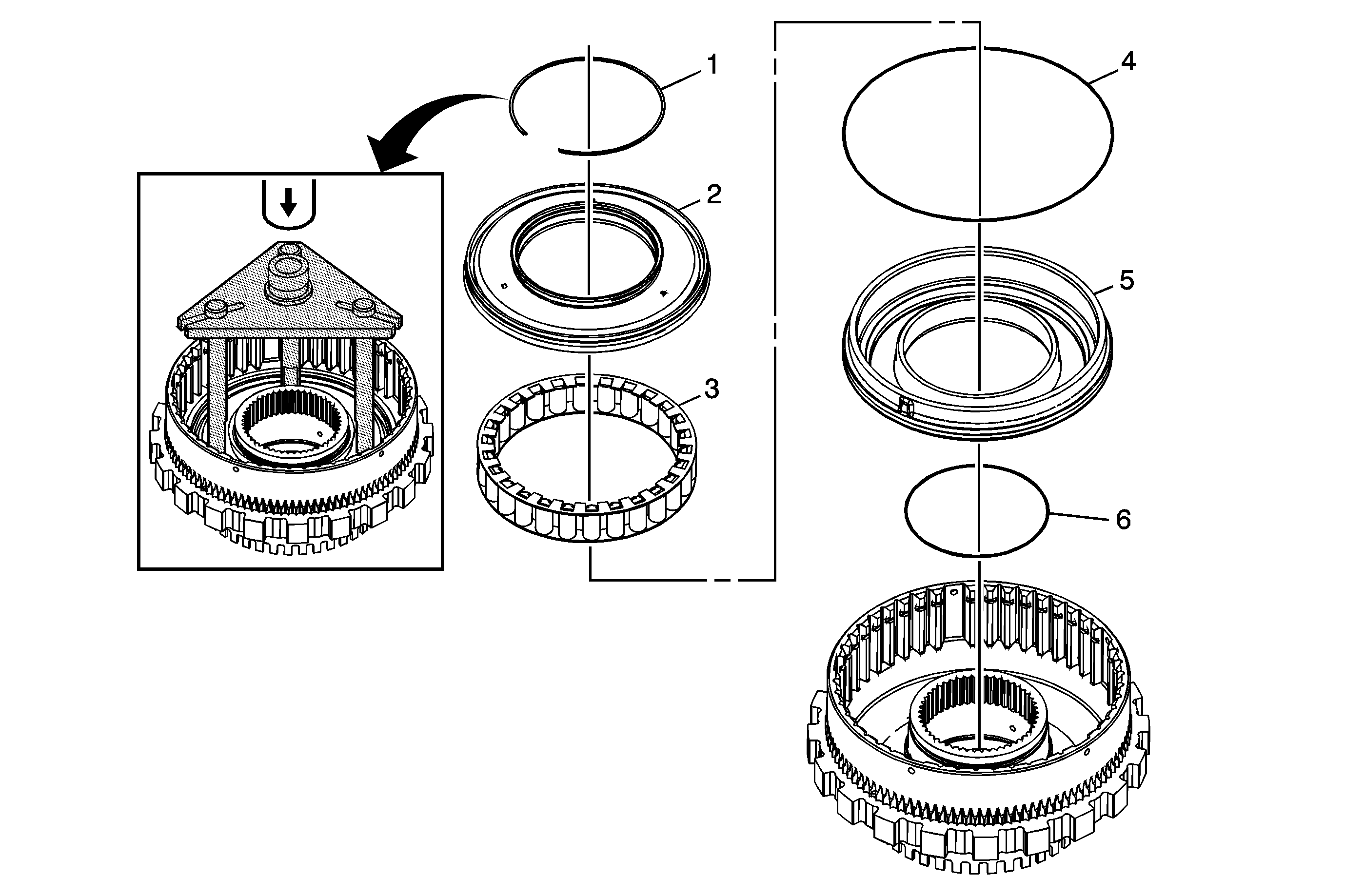 1
2
3
4
5
6