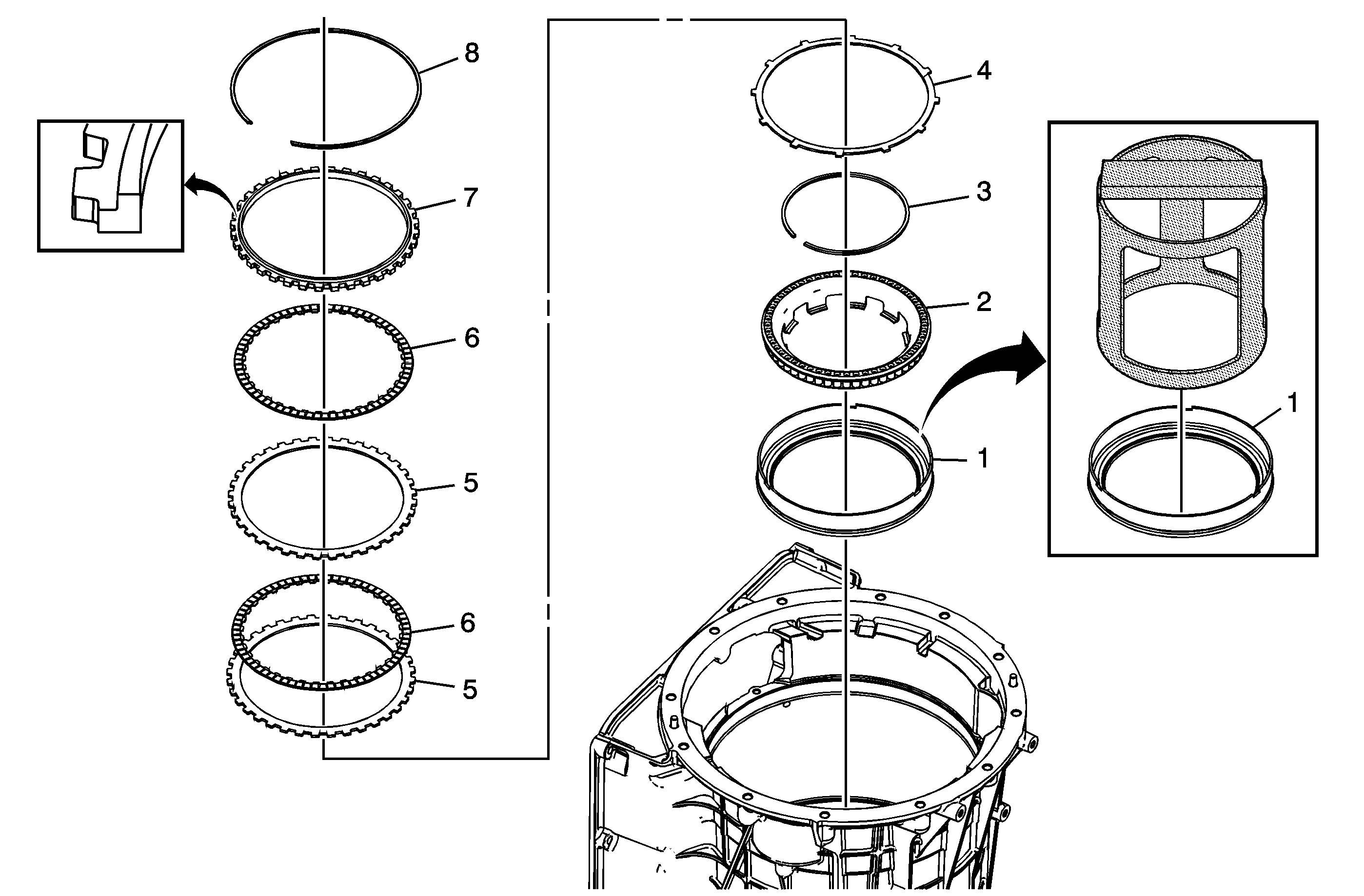 8
7
6
5
6
5
4
3
2
1
1