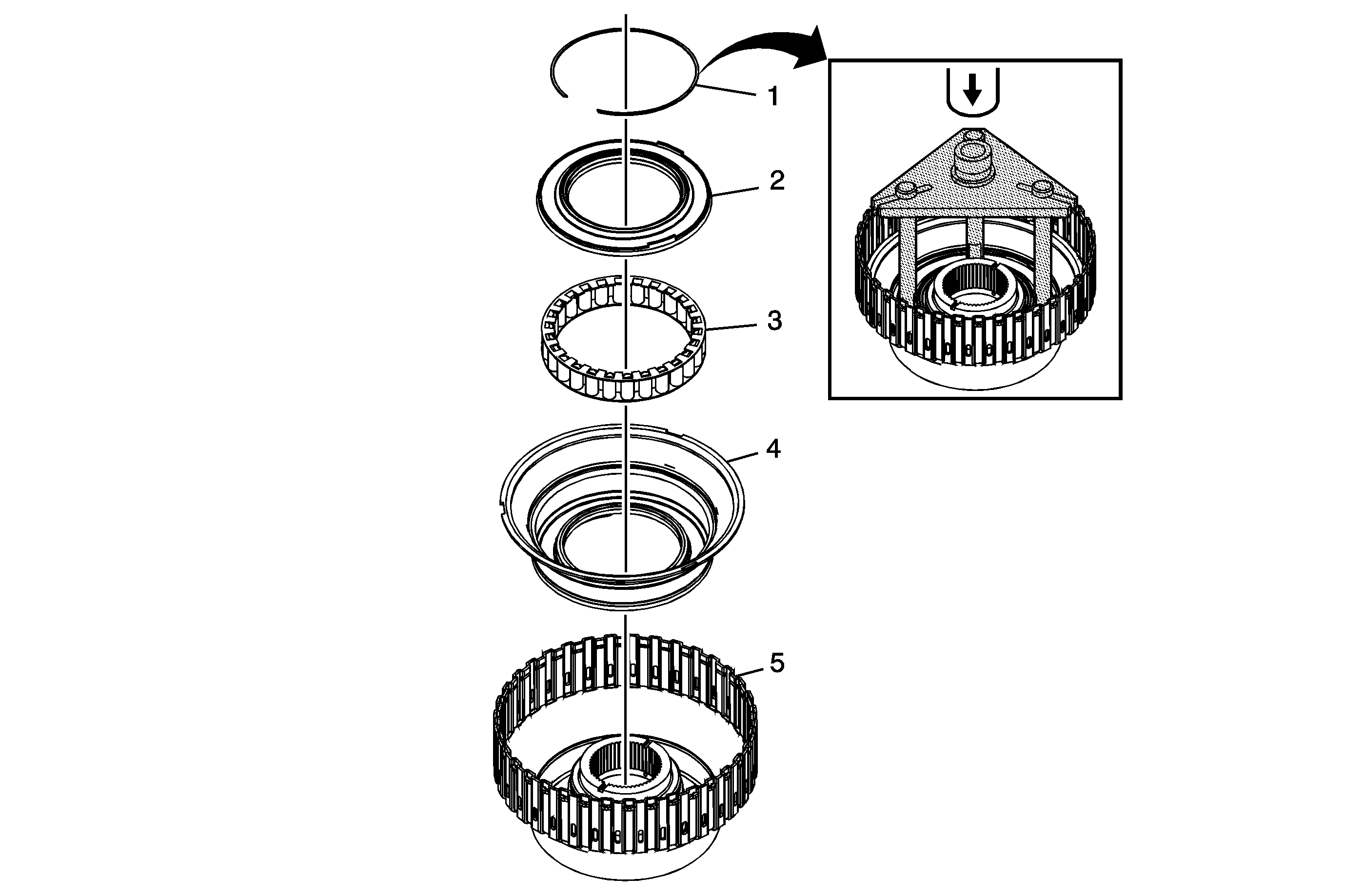 1
2
3
4
5