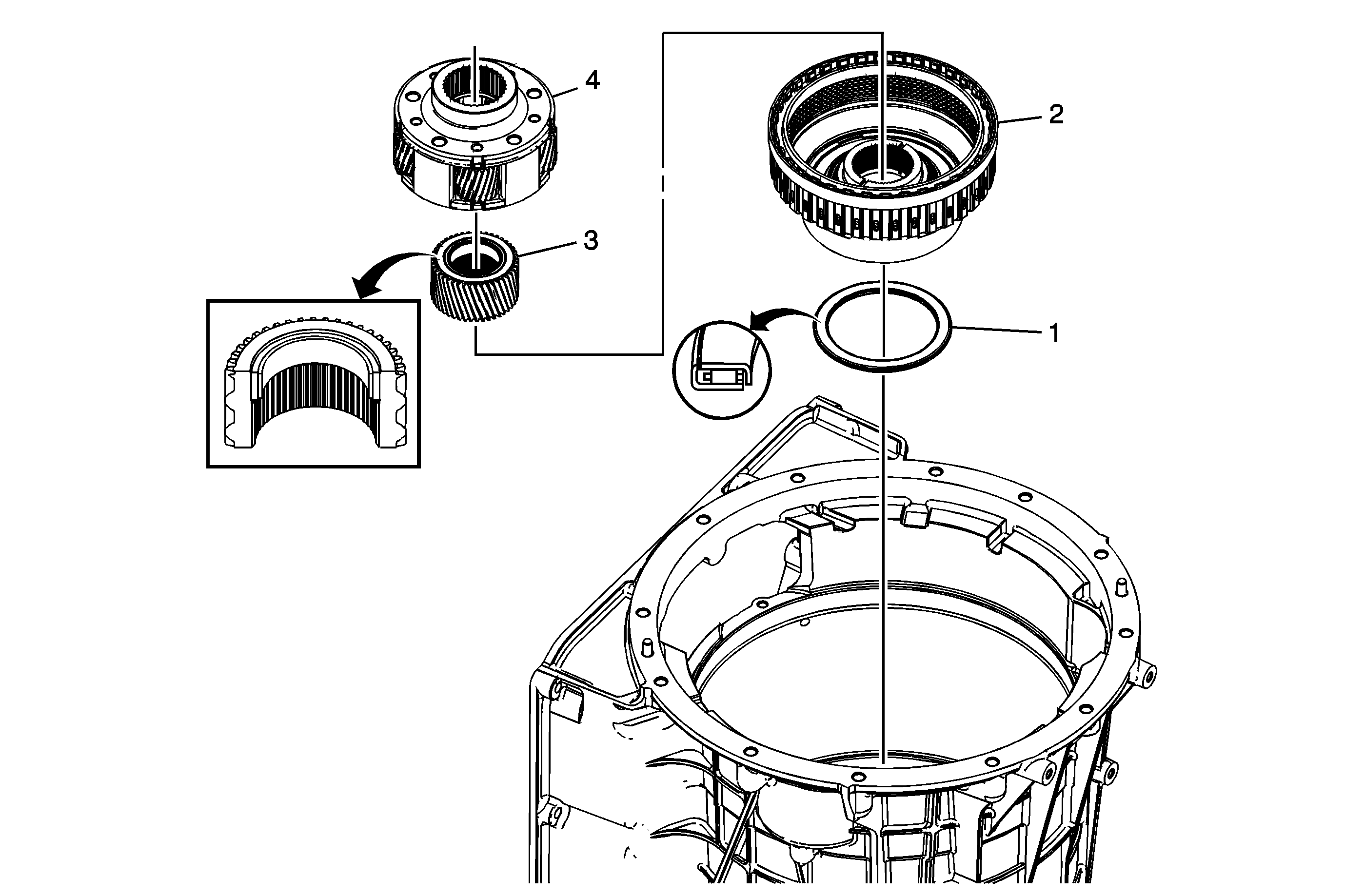 4
2
3
1