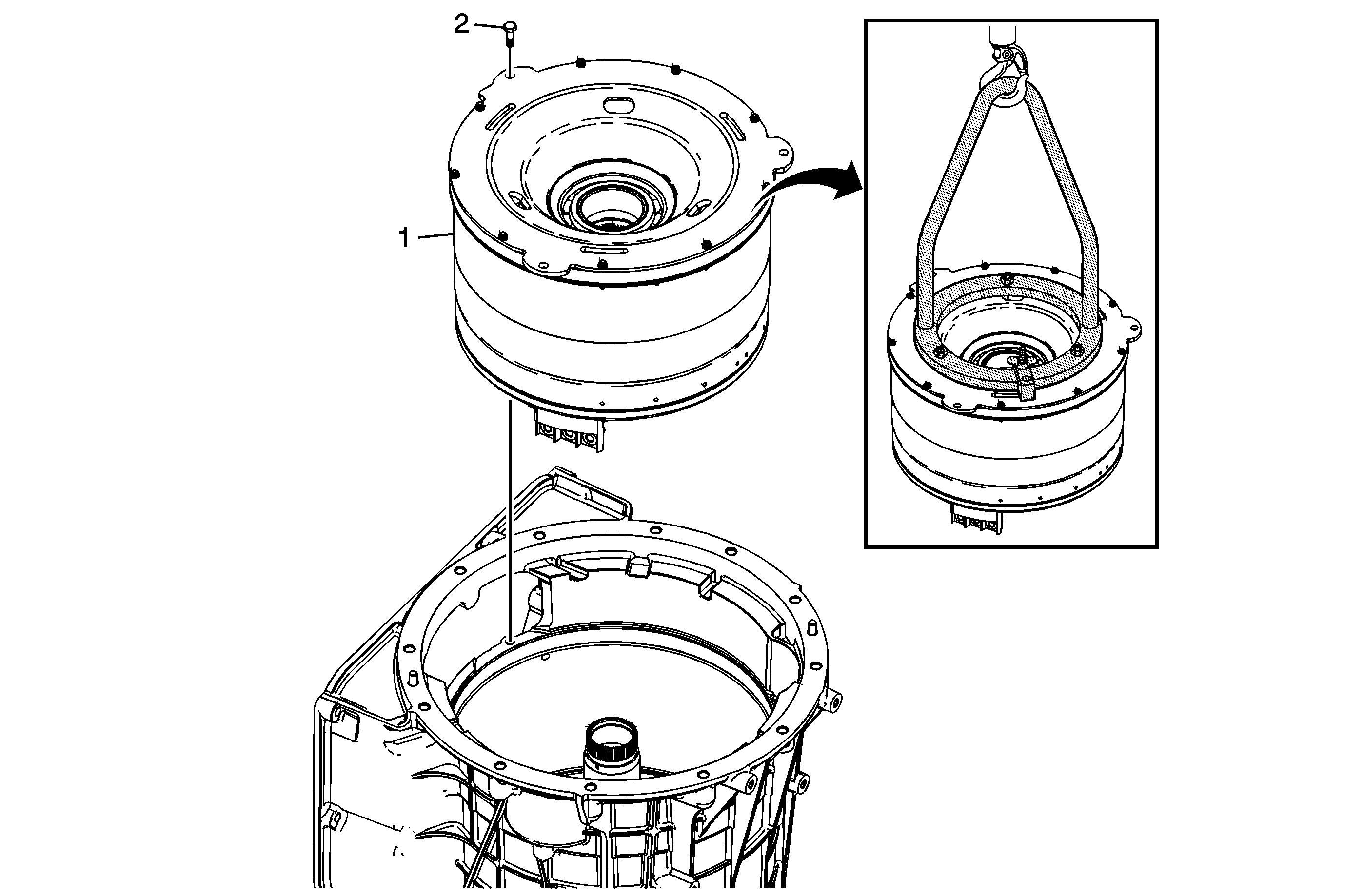 2

1