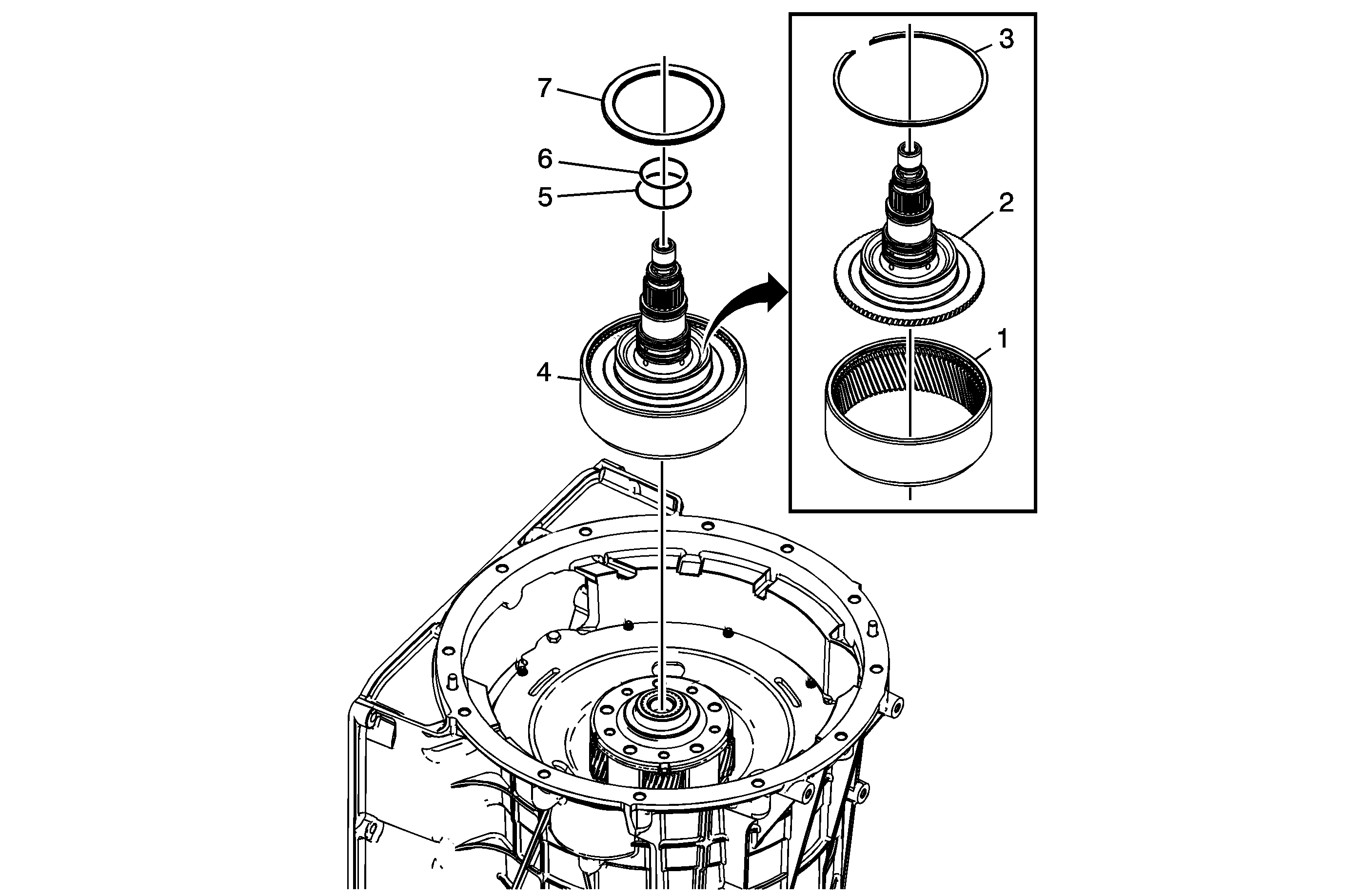 7
6
5
4
3
2
1