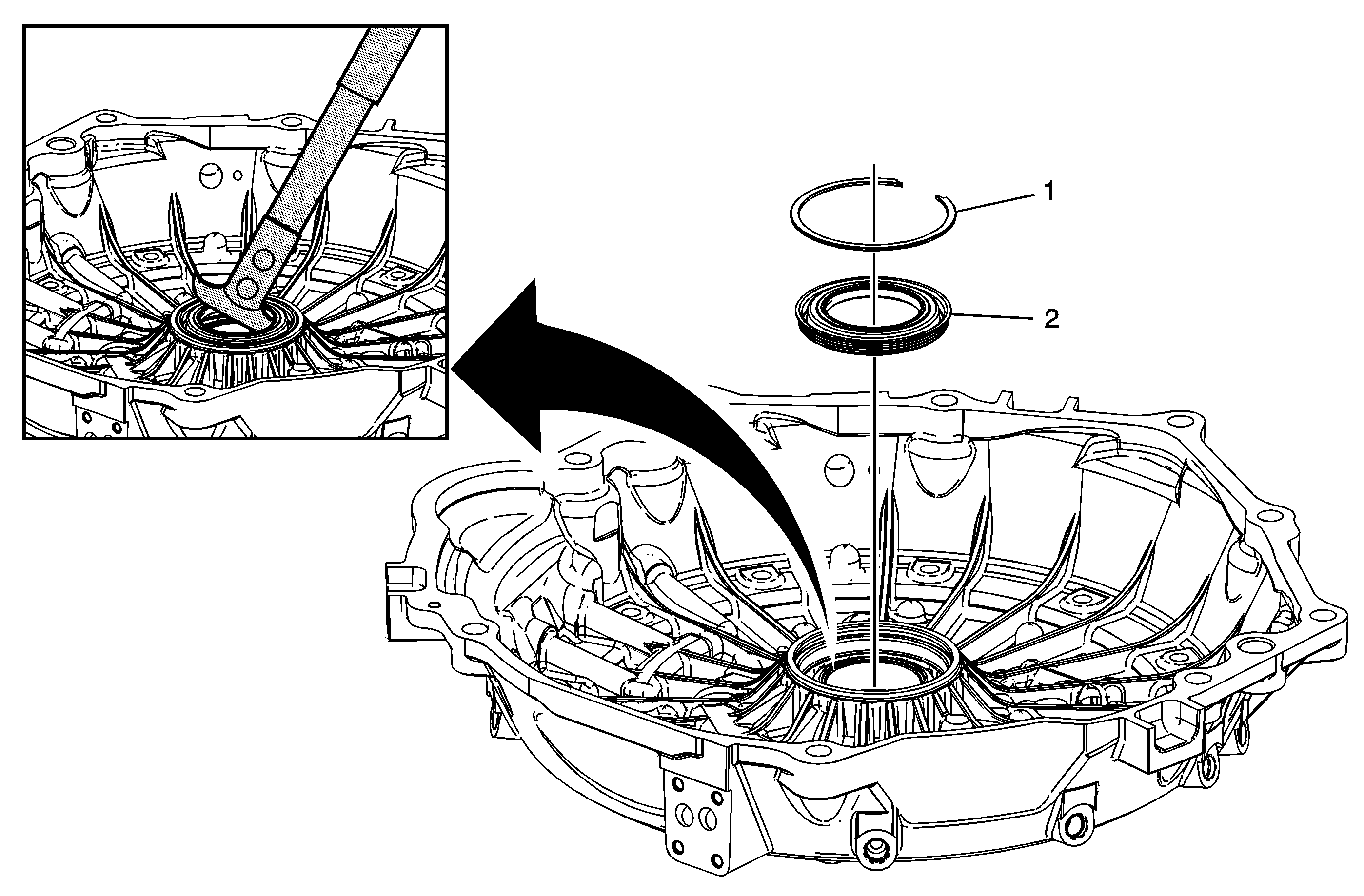 1
2