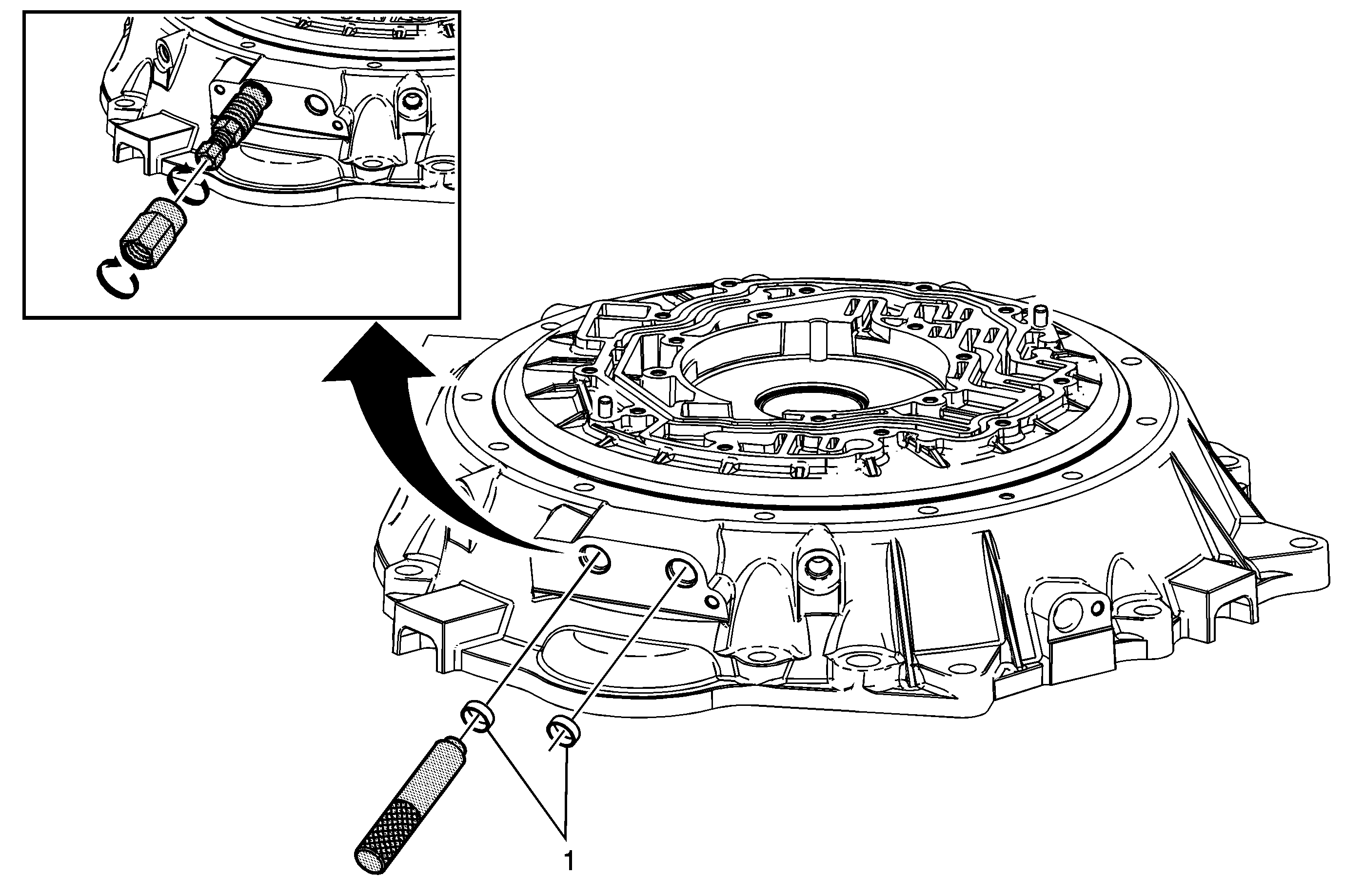 1