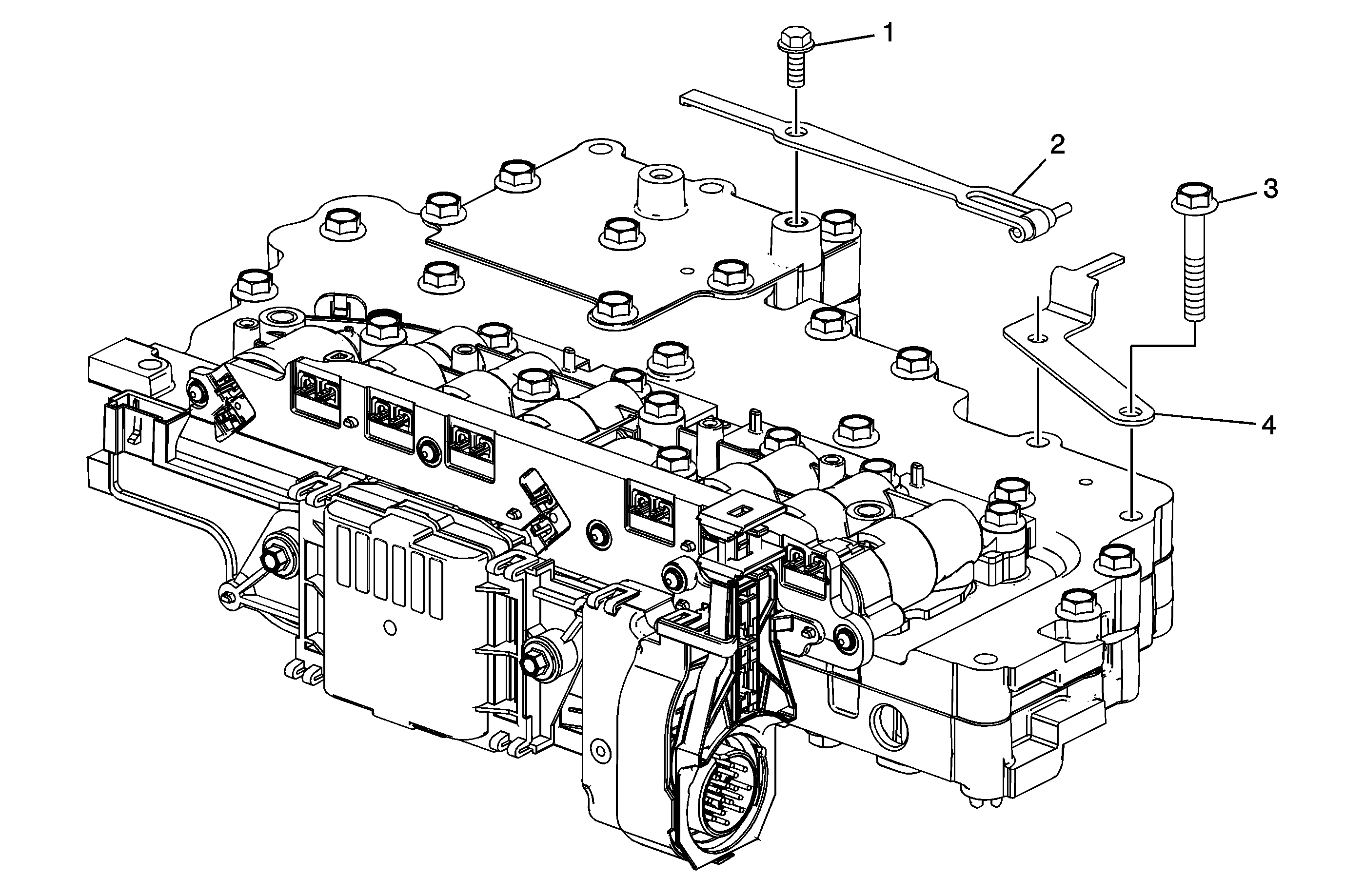 1
2
3
4