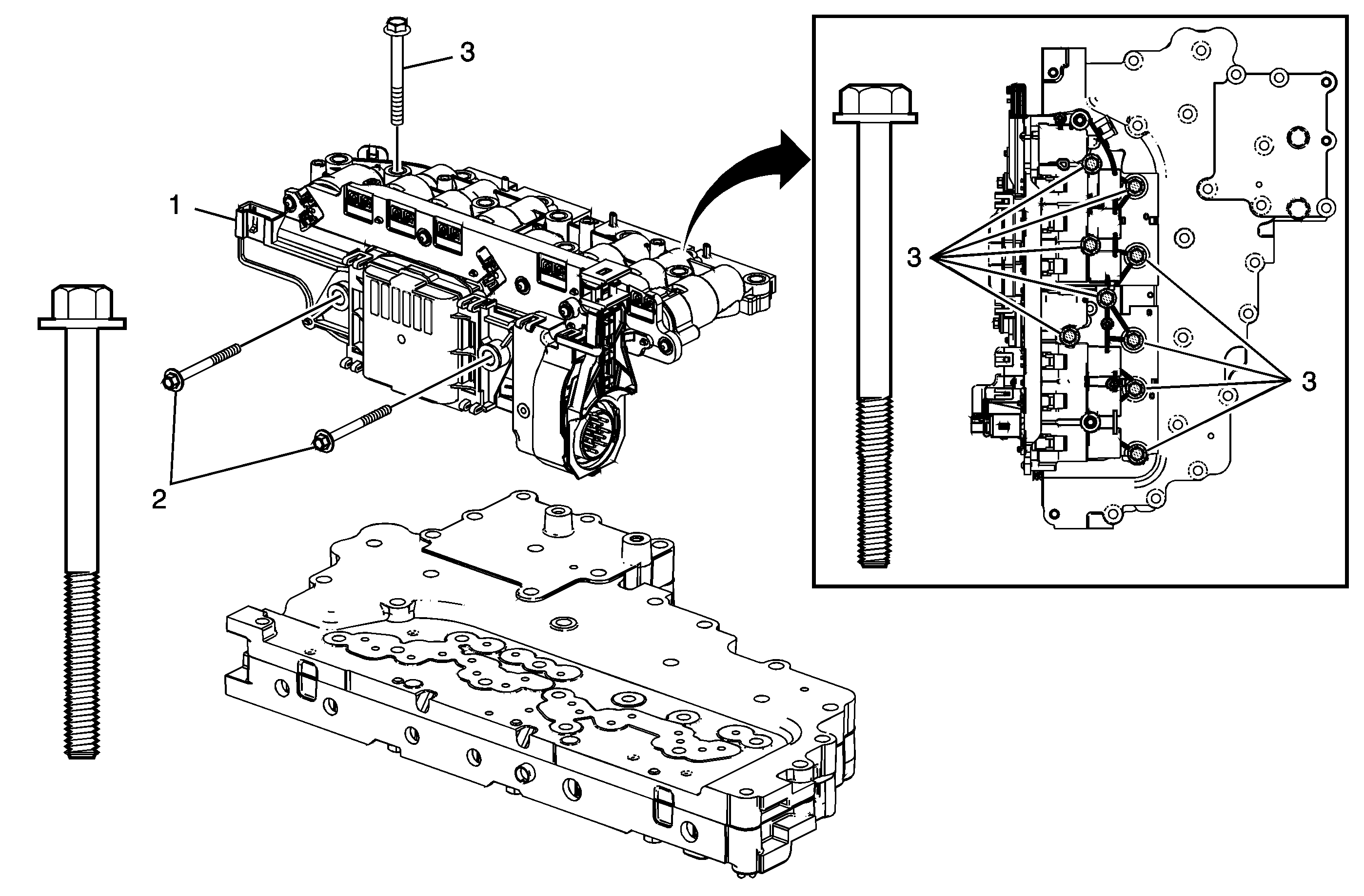 3
1
2
3
3