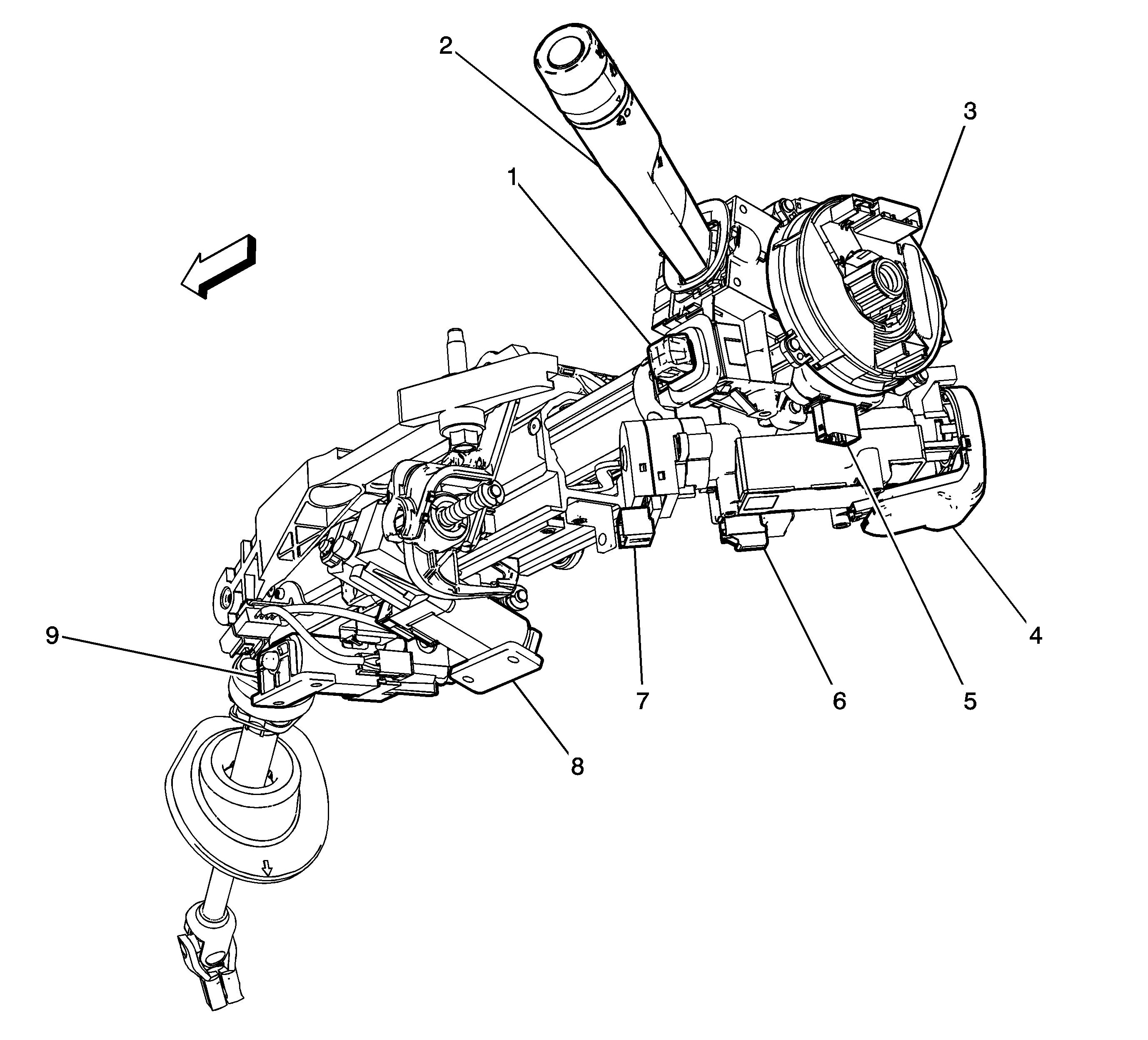 2
3
1
9
7
6
5
4
8