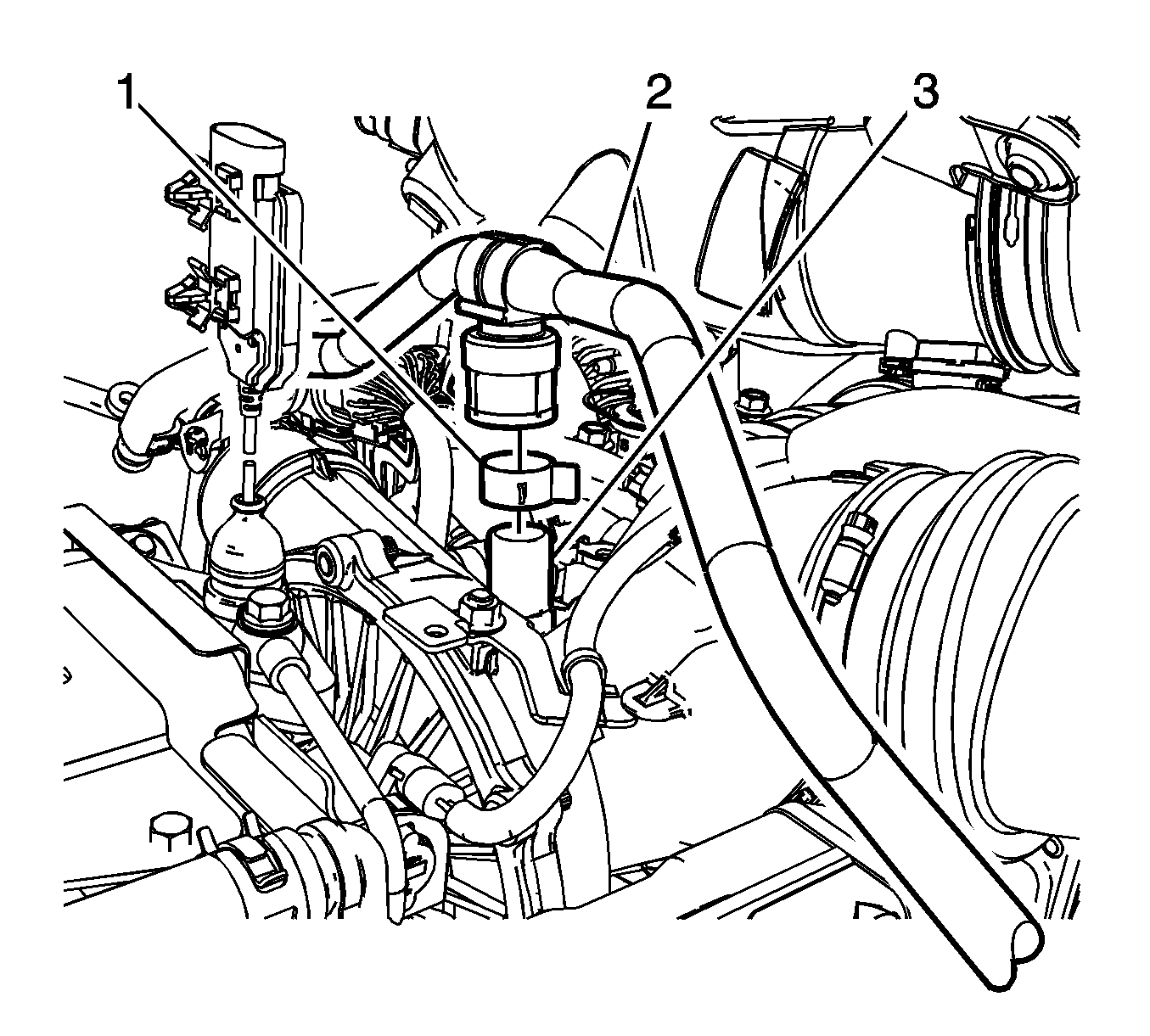 1
2
3