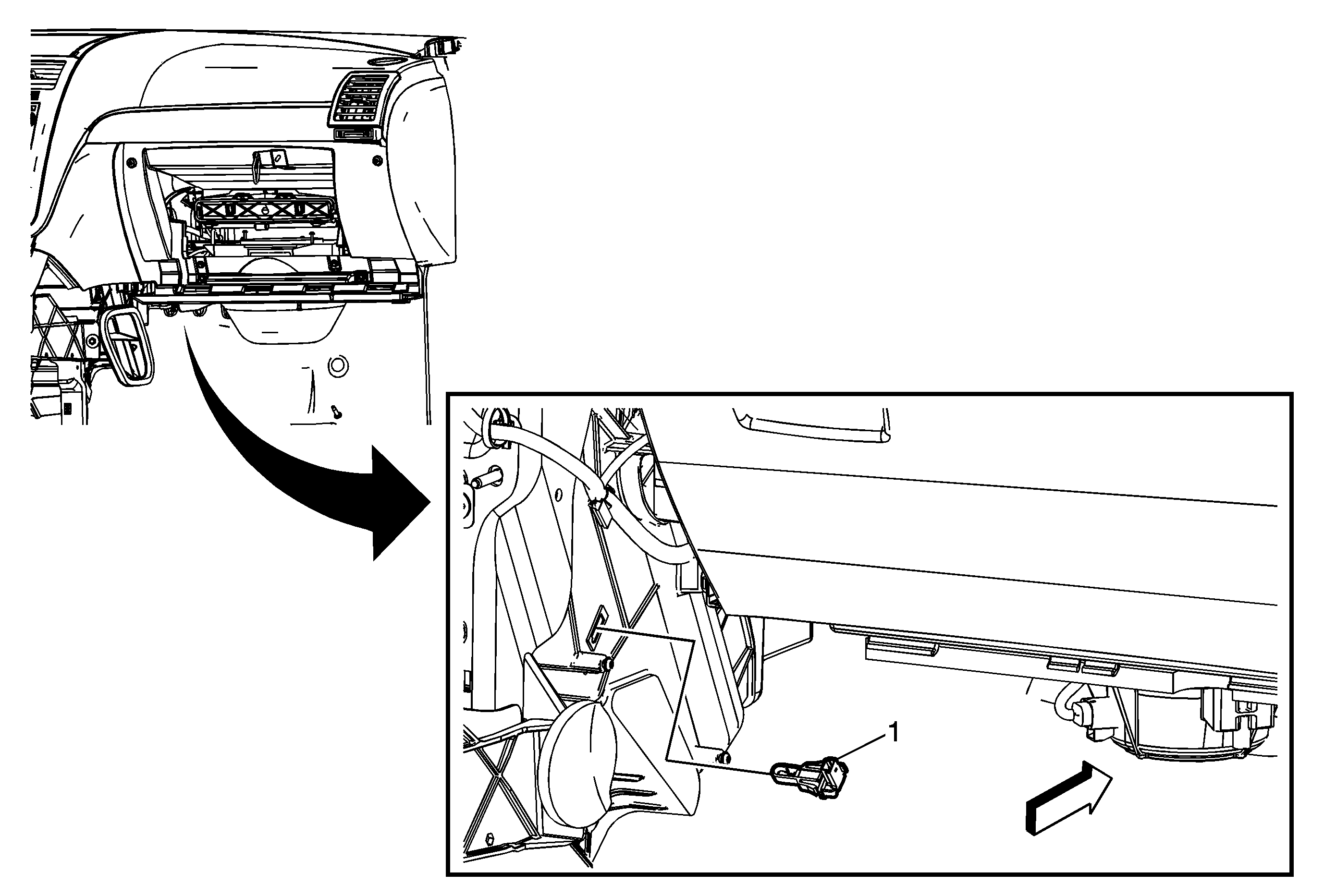 1