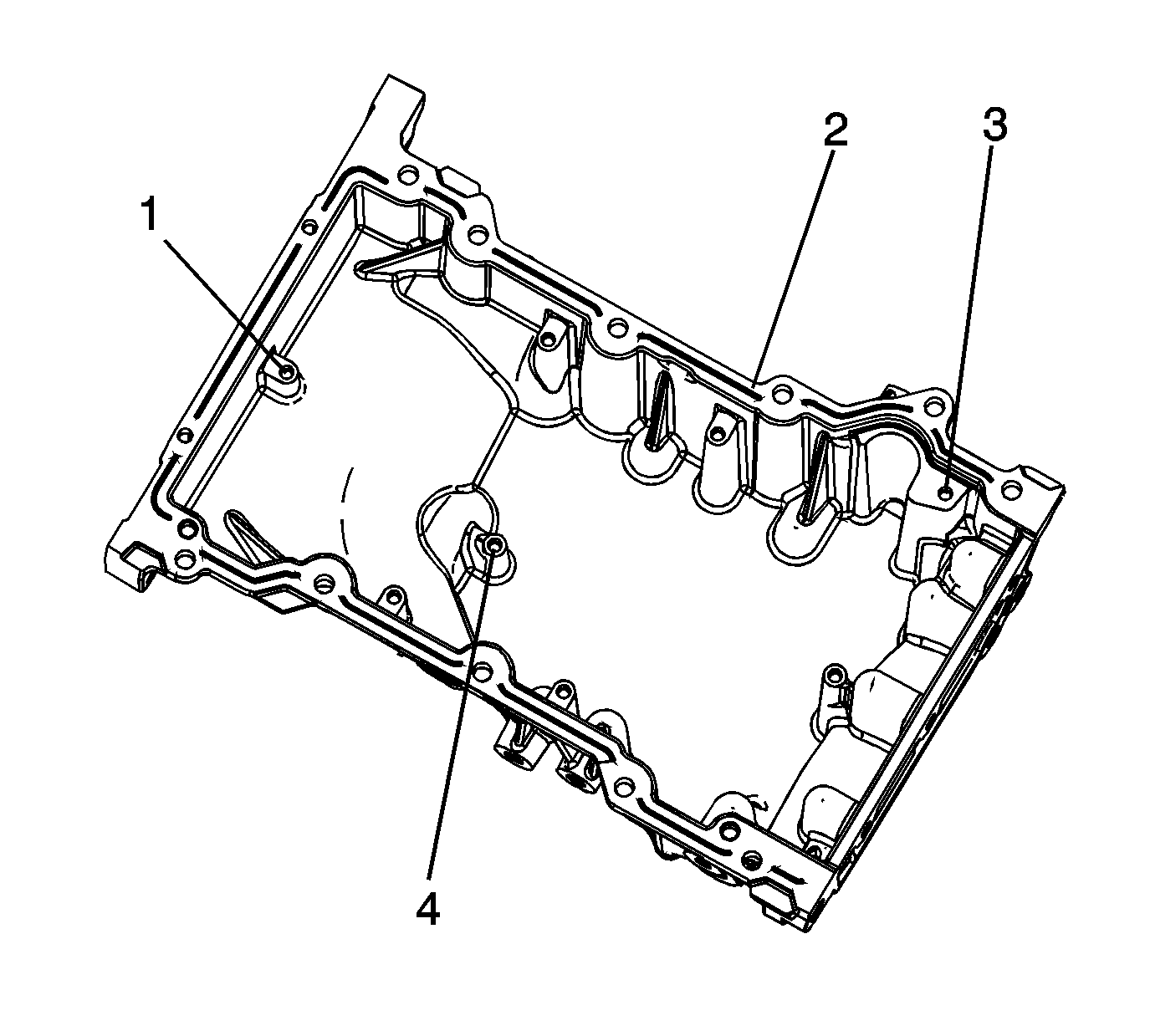 1
2
3
4