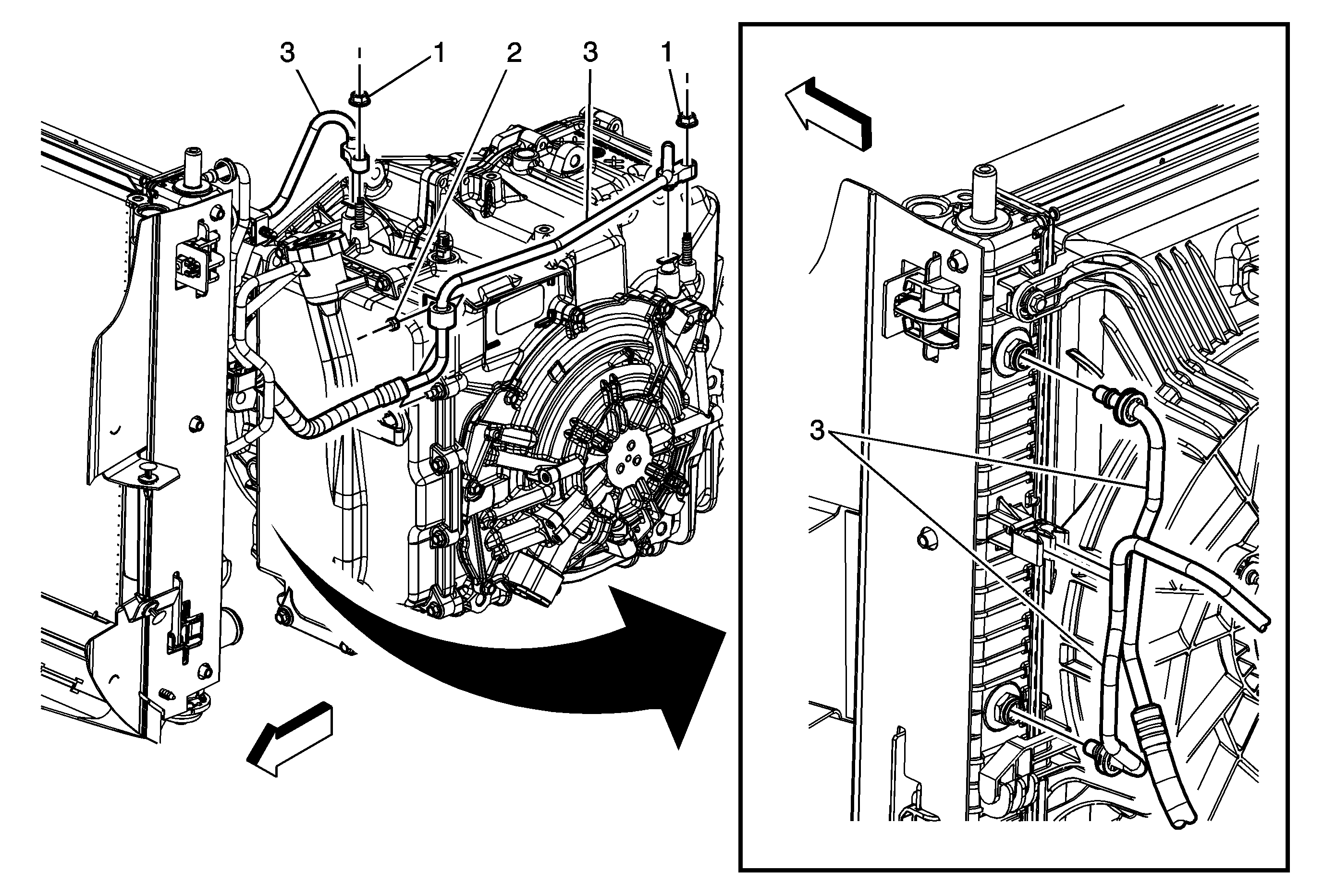 3
1
2
3
1
3