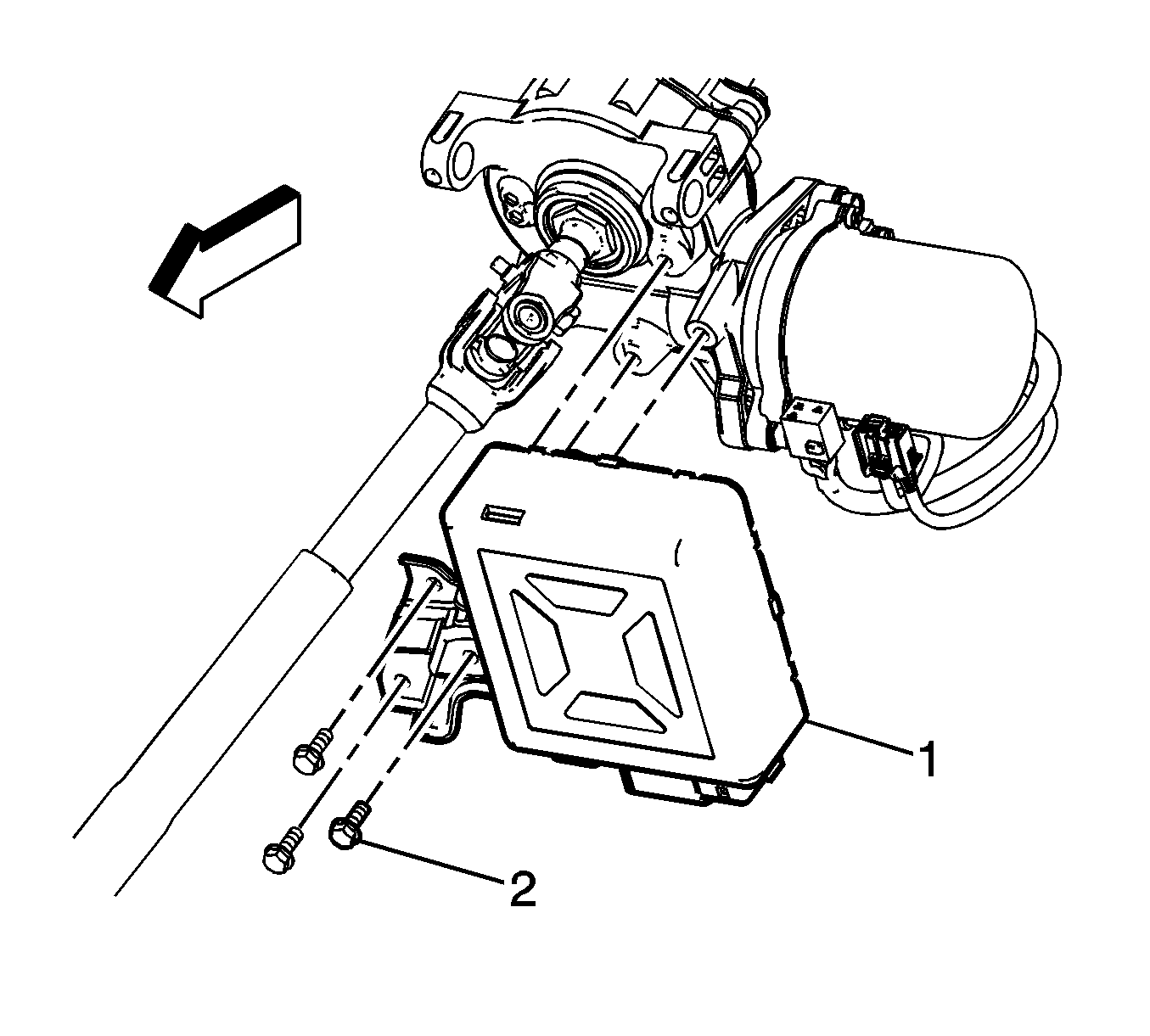 1
2