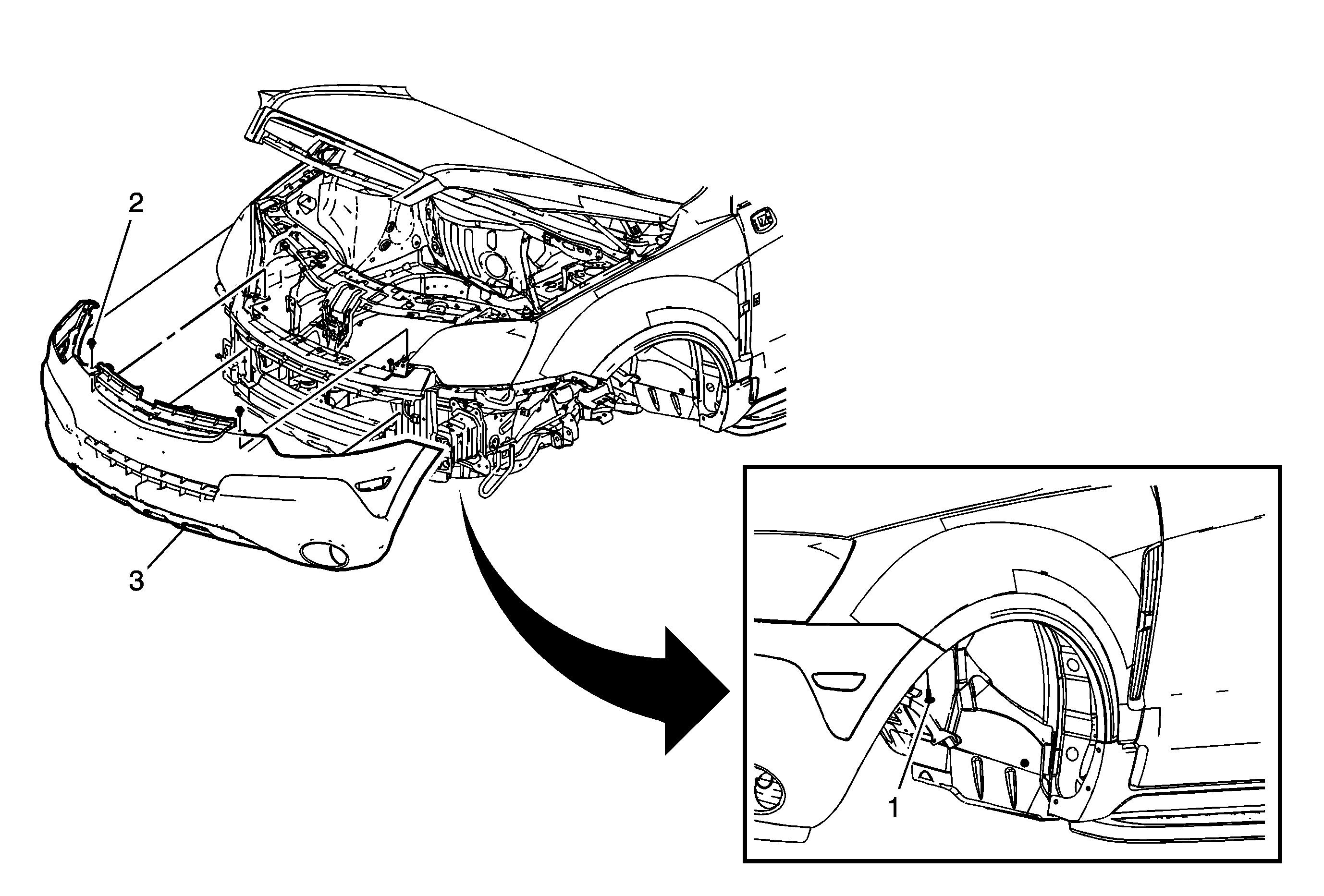 2
3
1