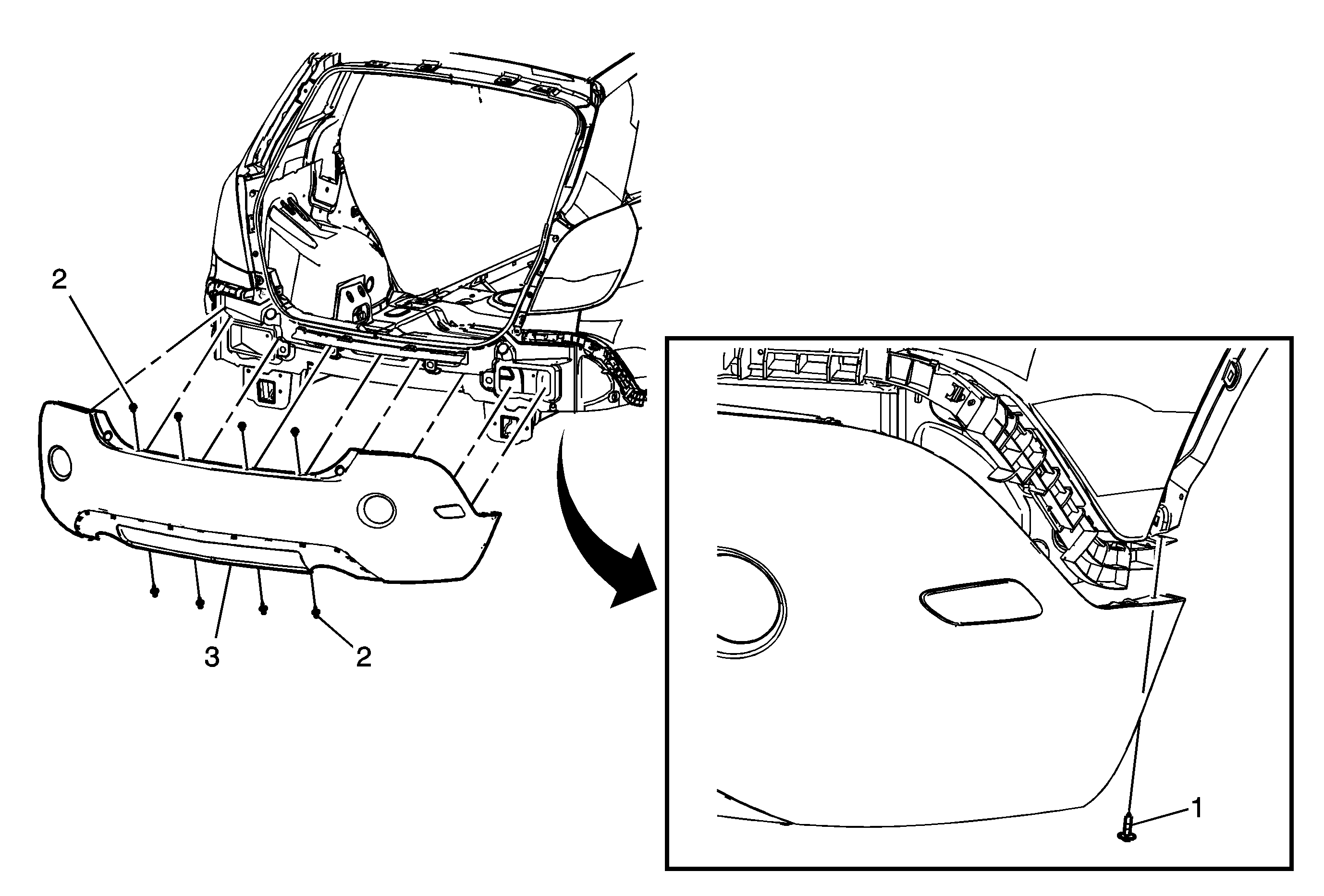 2

3

2

1