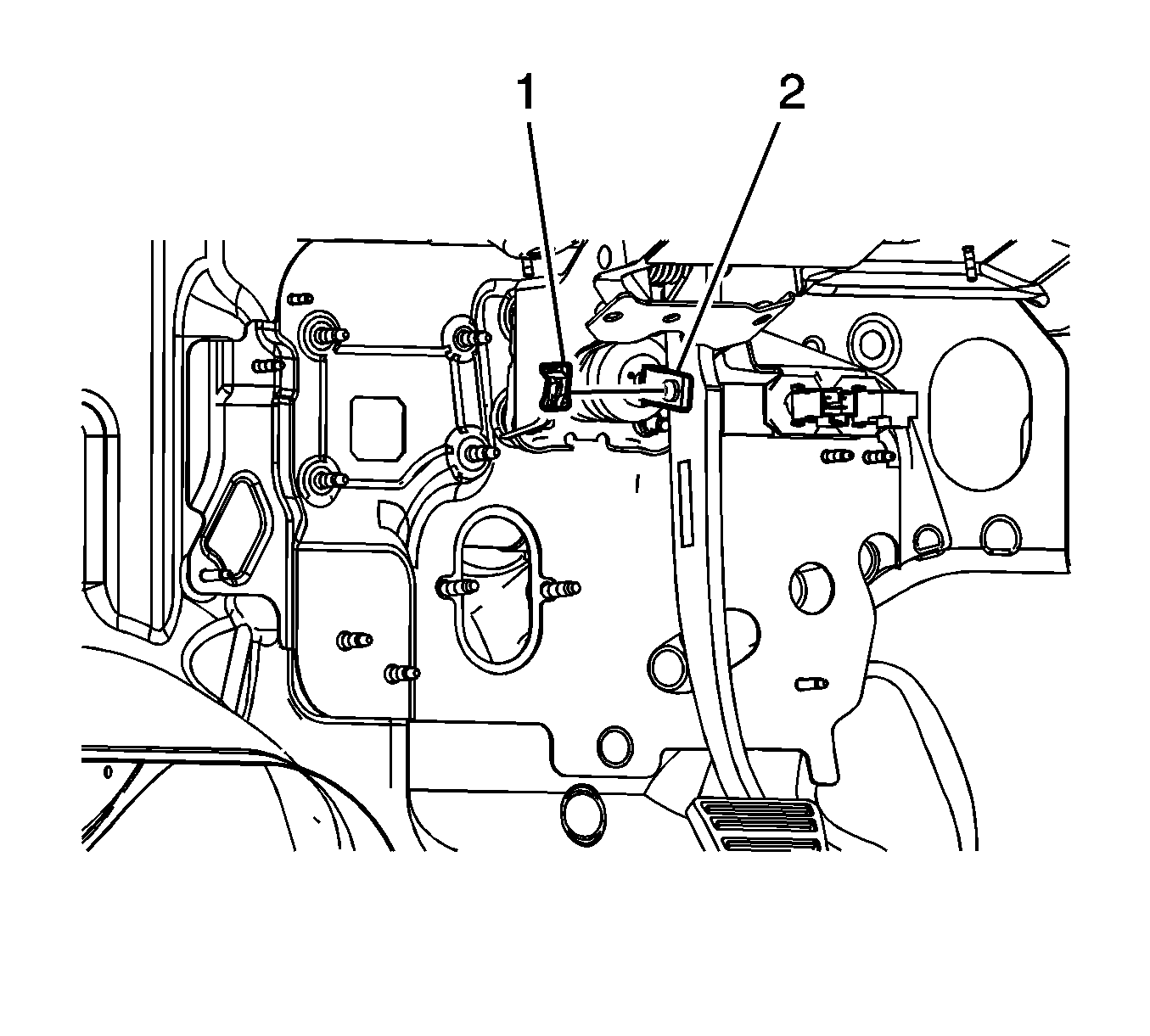 1
2