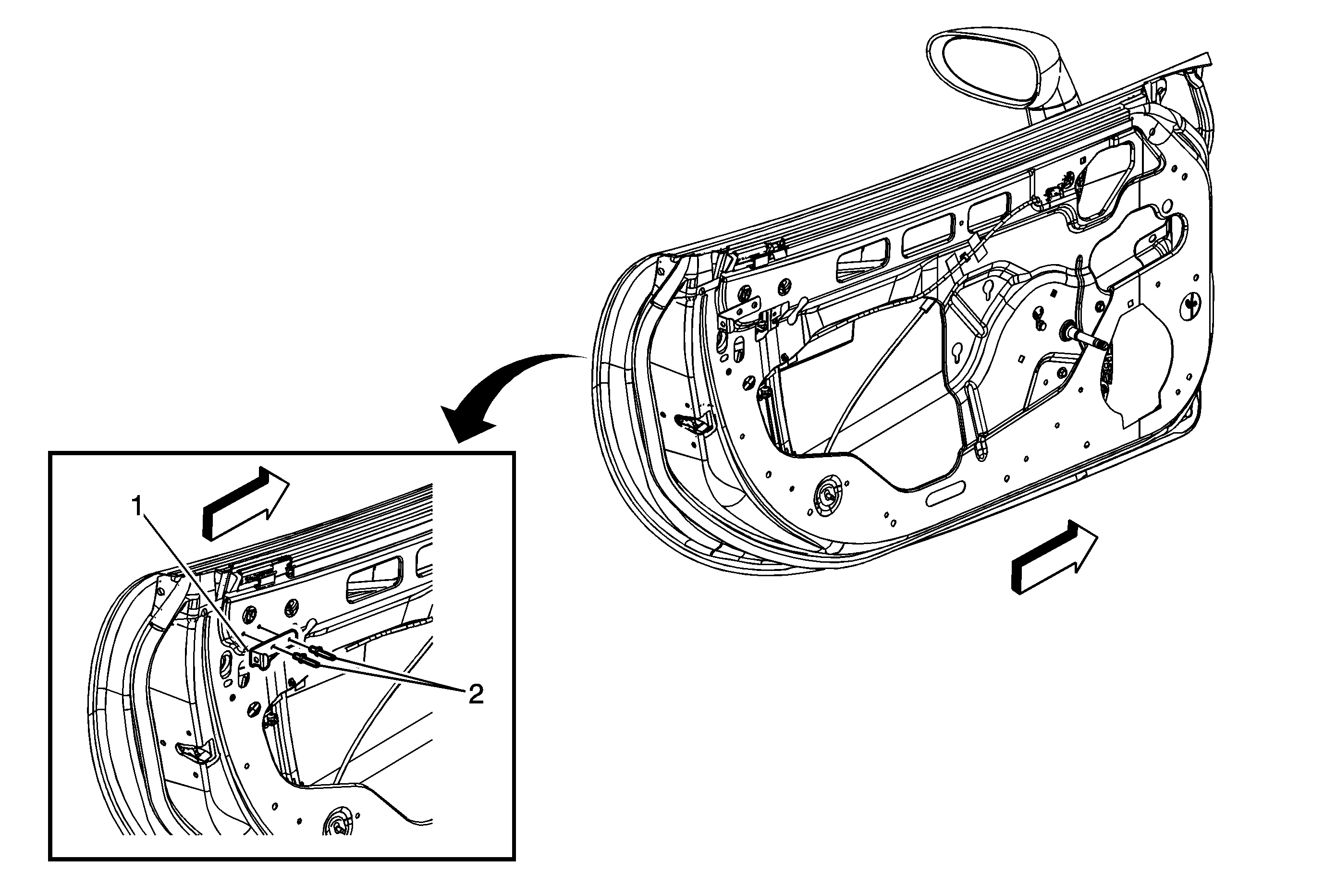 1
2