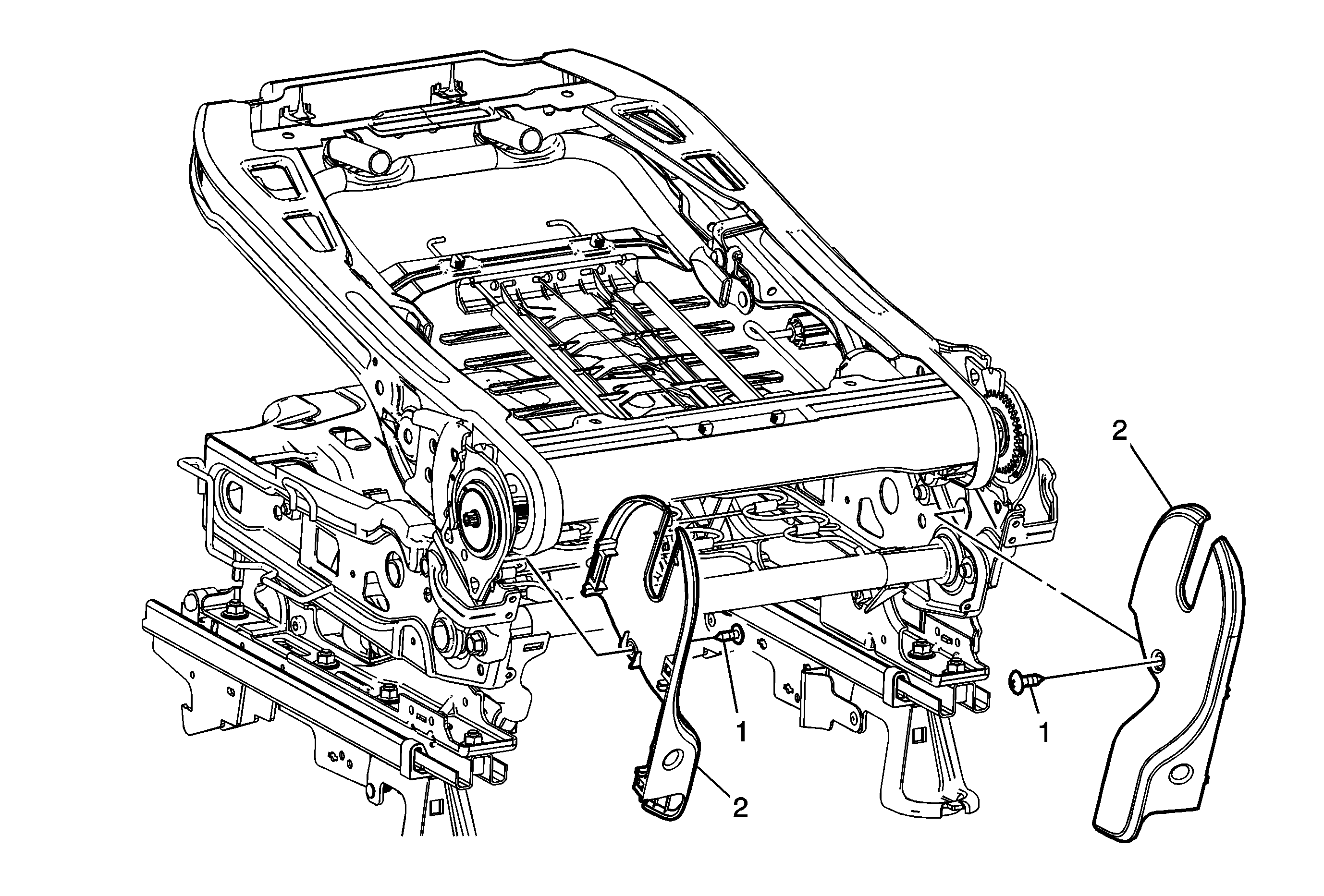 2

1

1

2