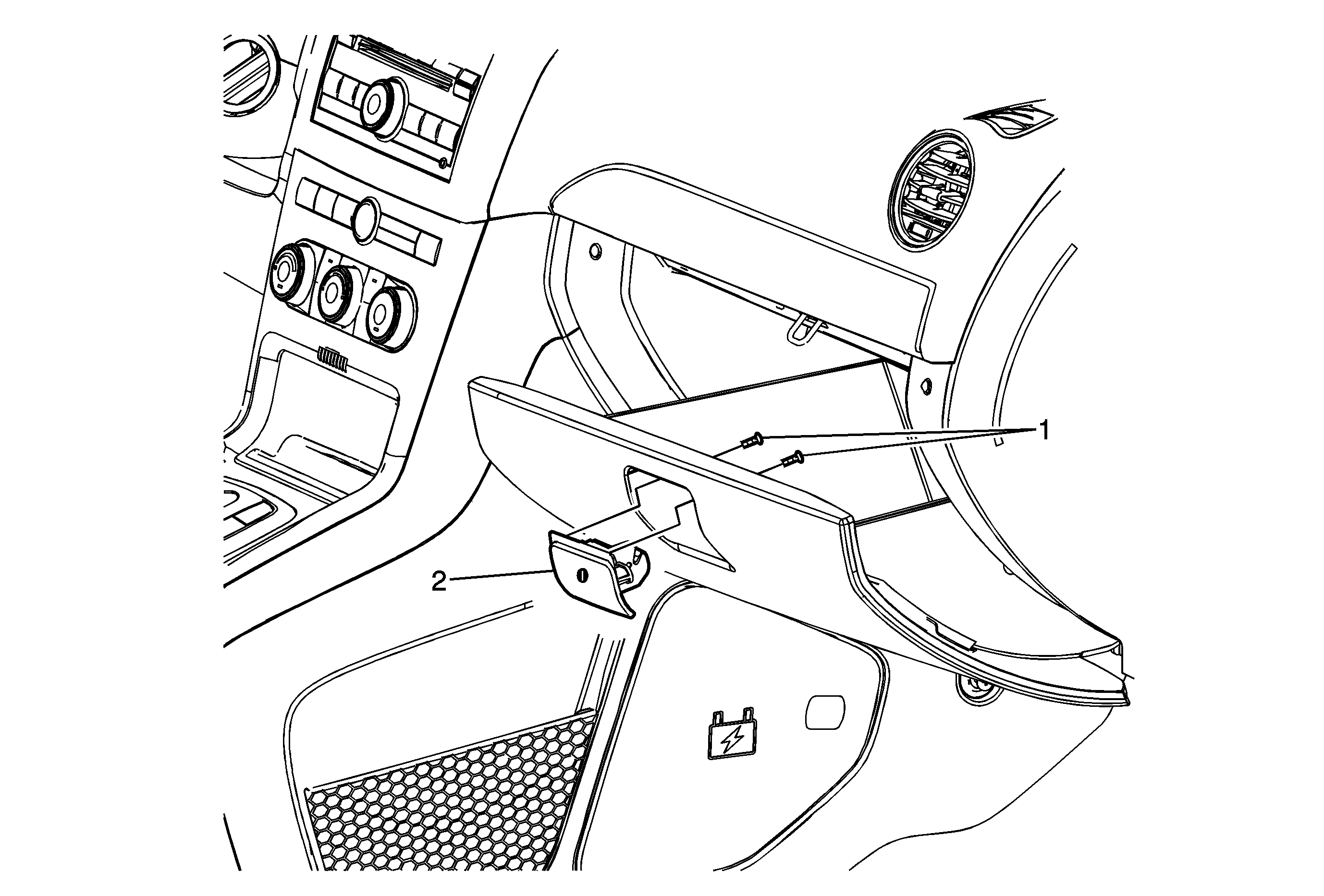 1

2