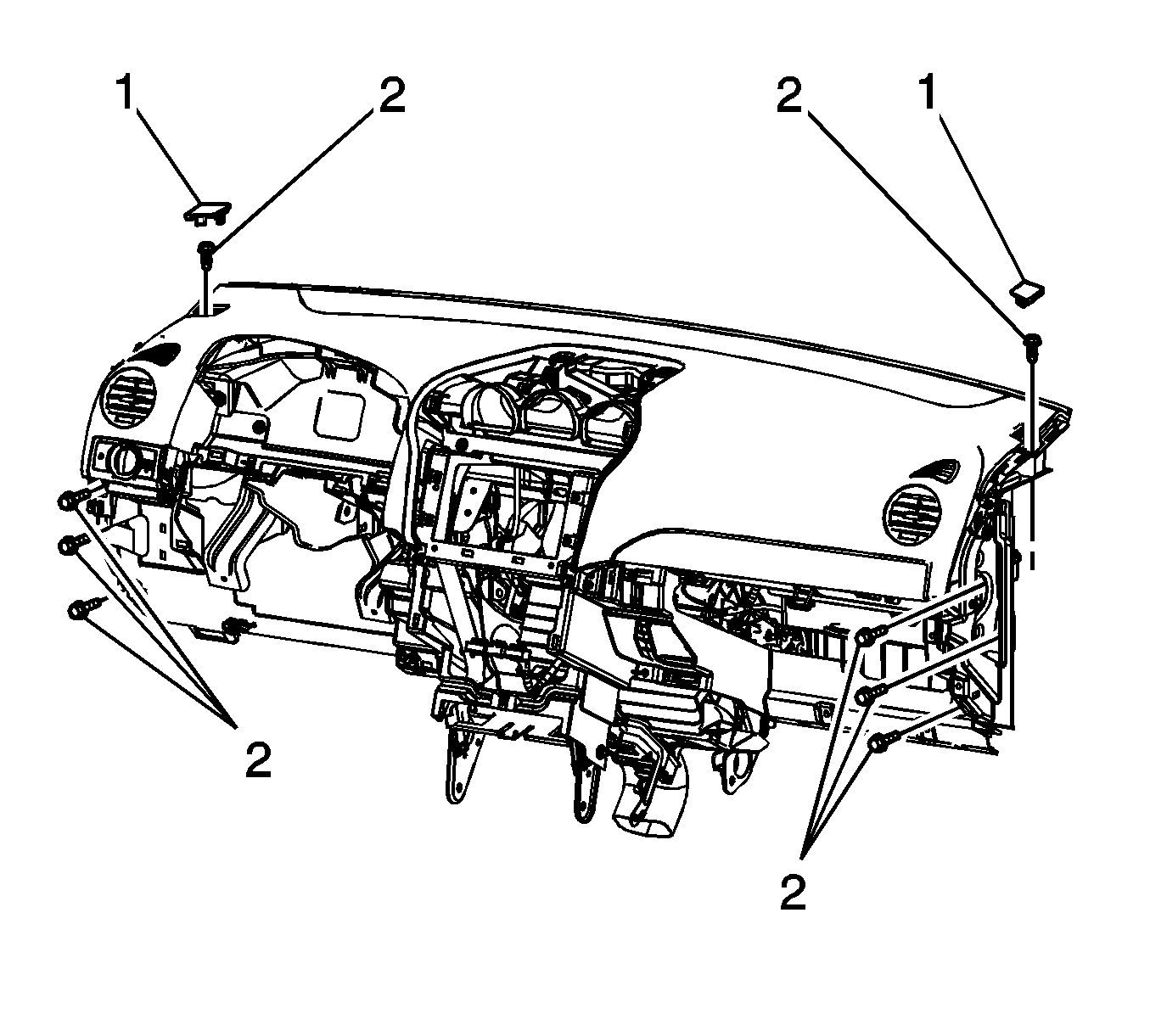 1
2
2
1
2
2