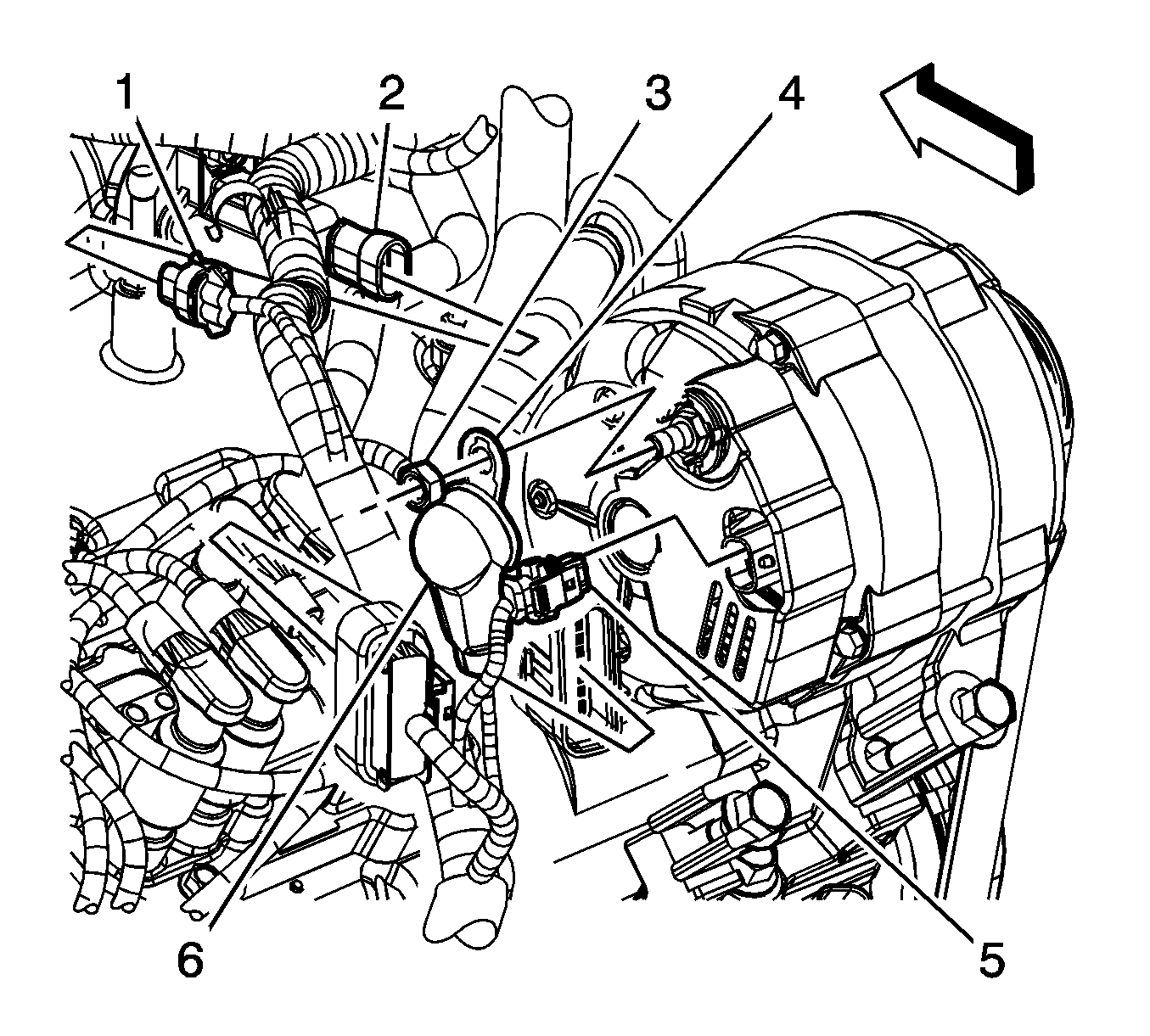 1
2
3
4
6
5