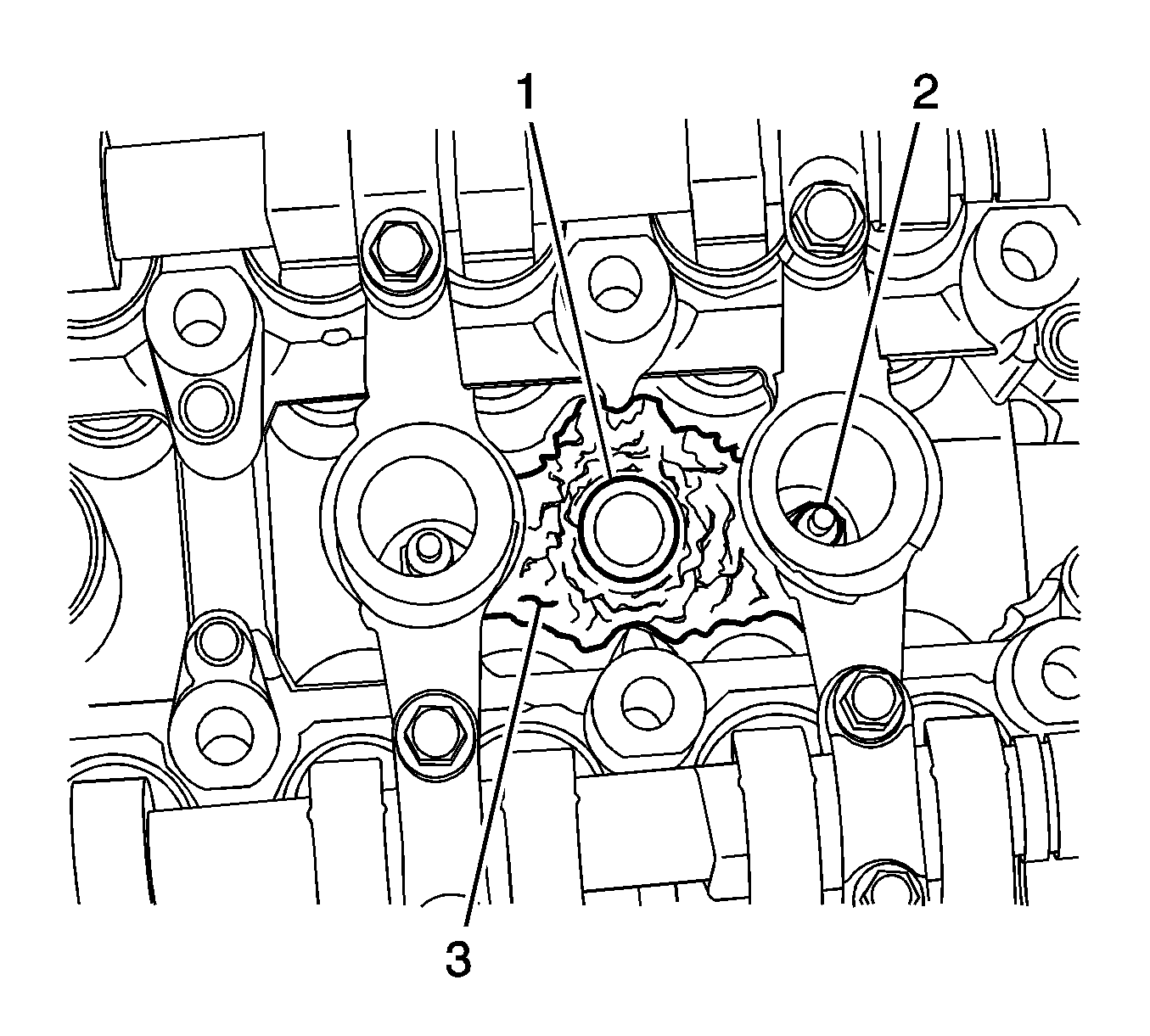 1
2
3