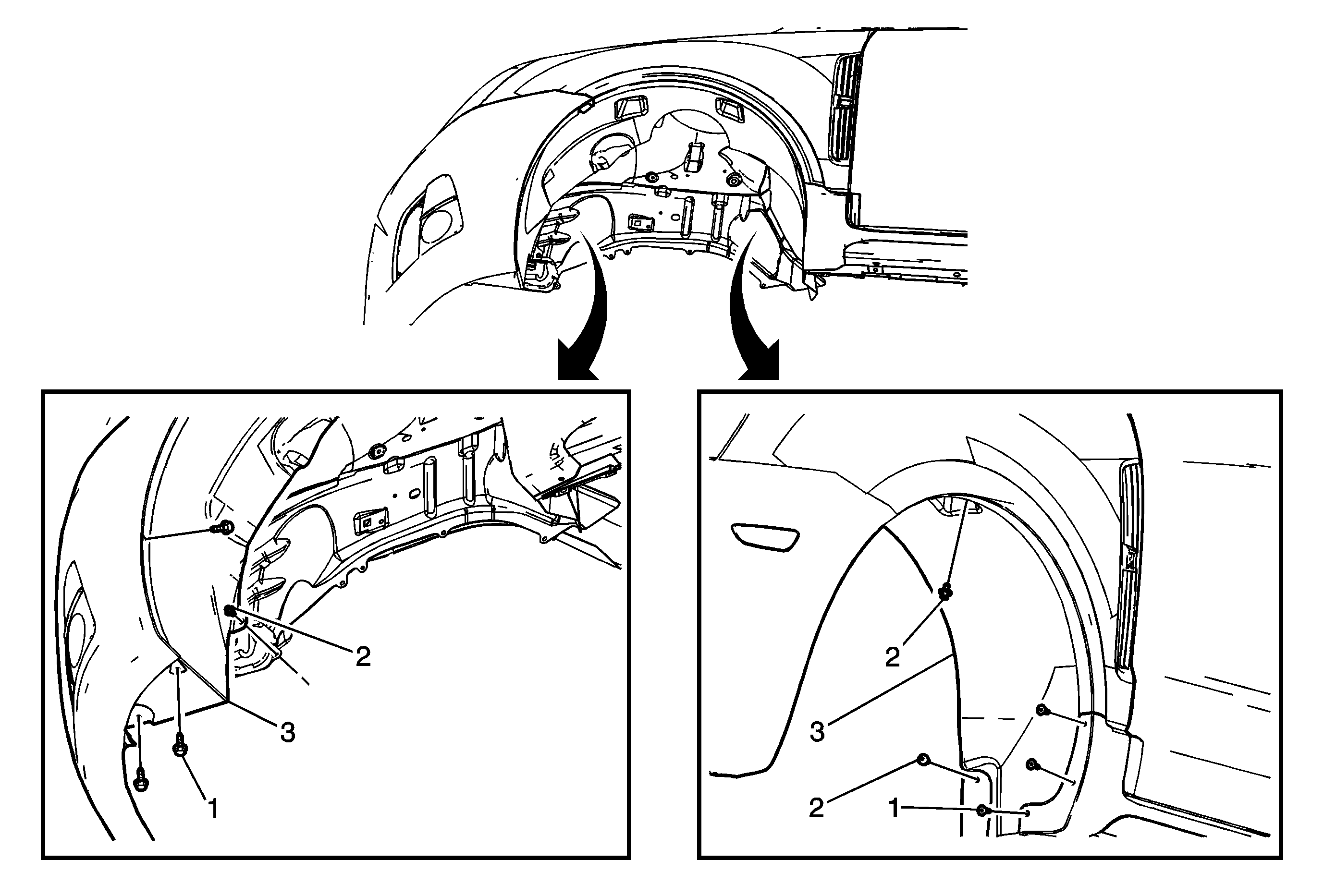 2
3
1
2
3
2
1