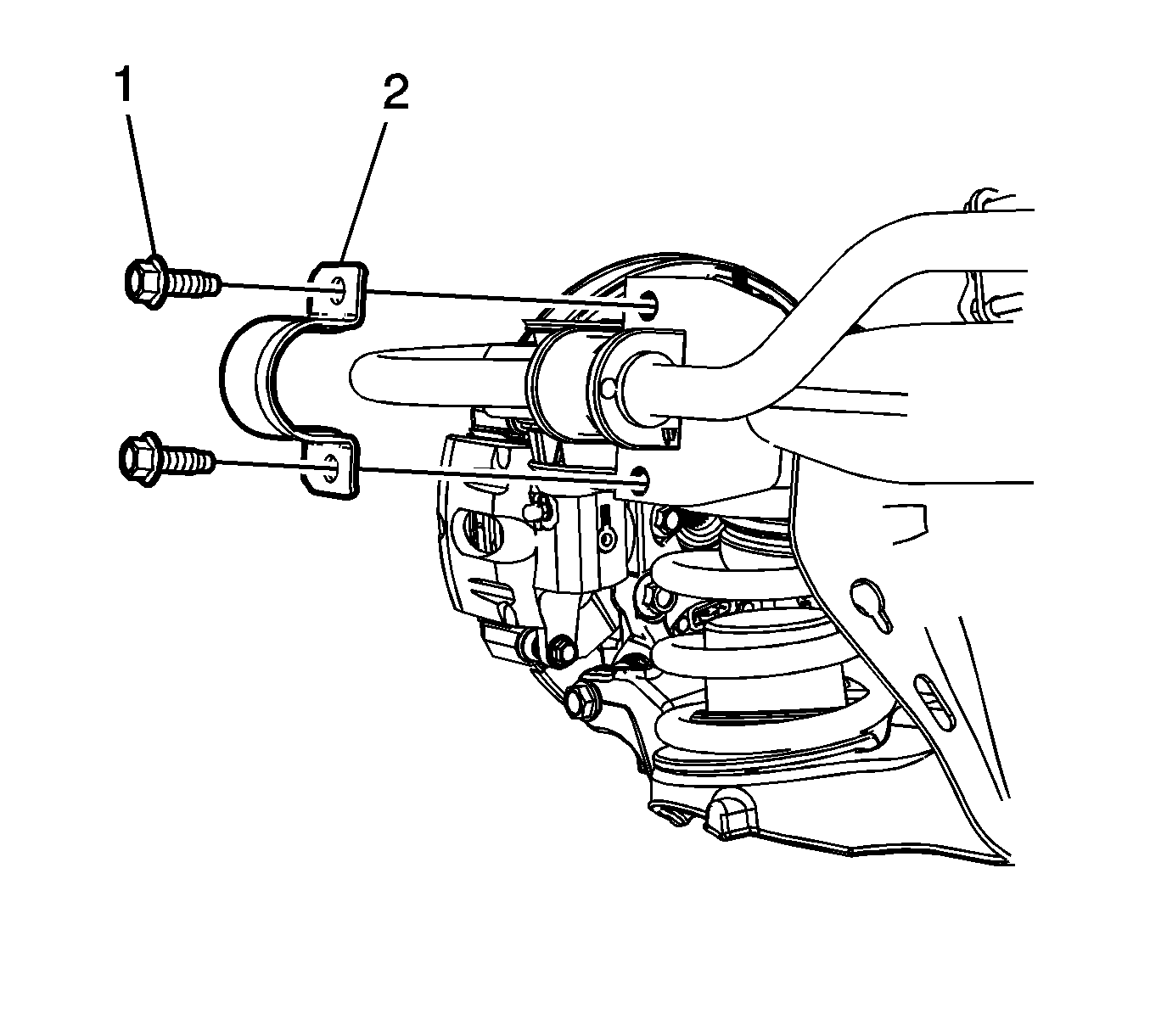 1
2