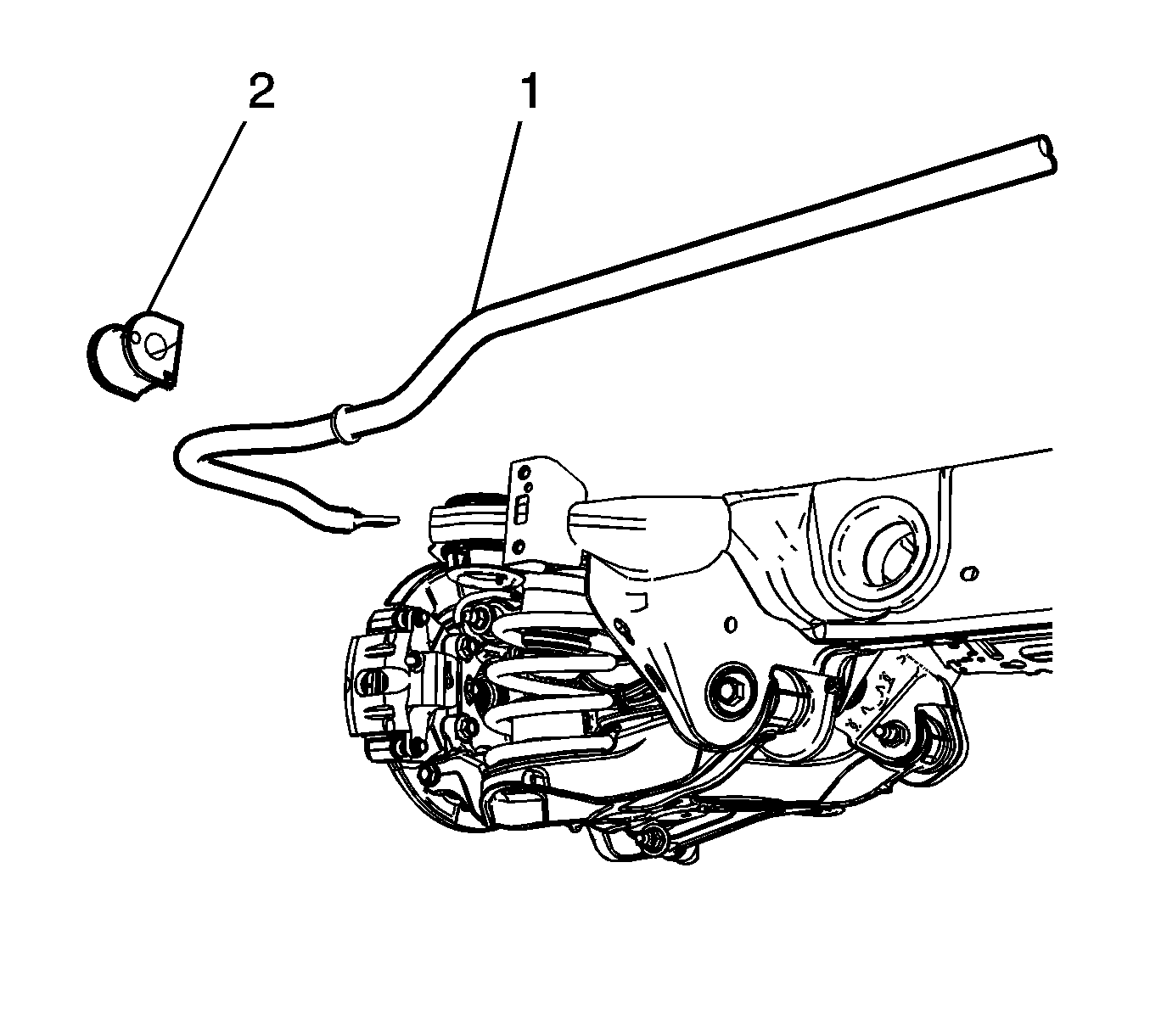 2

1