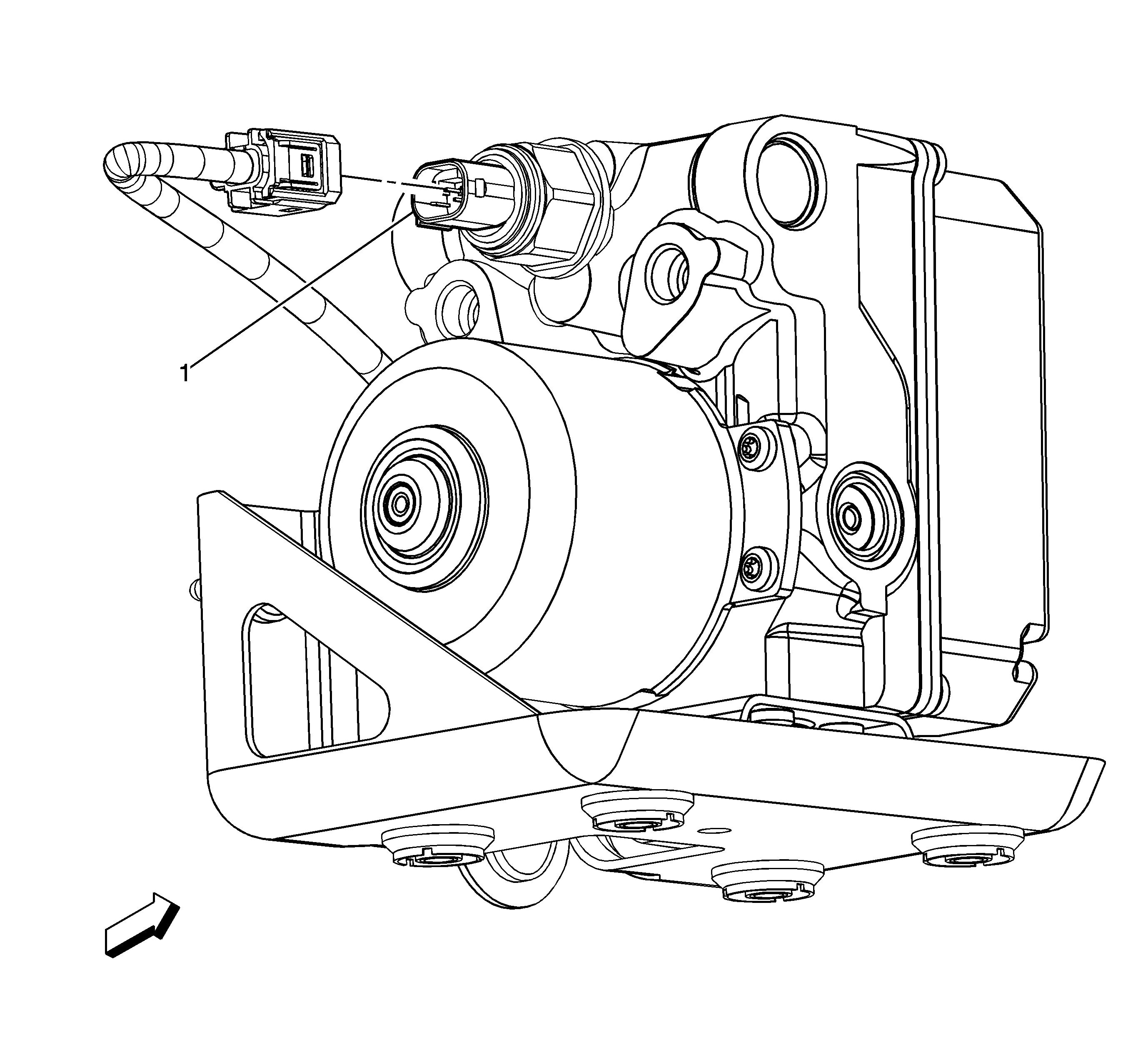 1