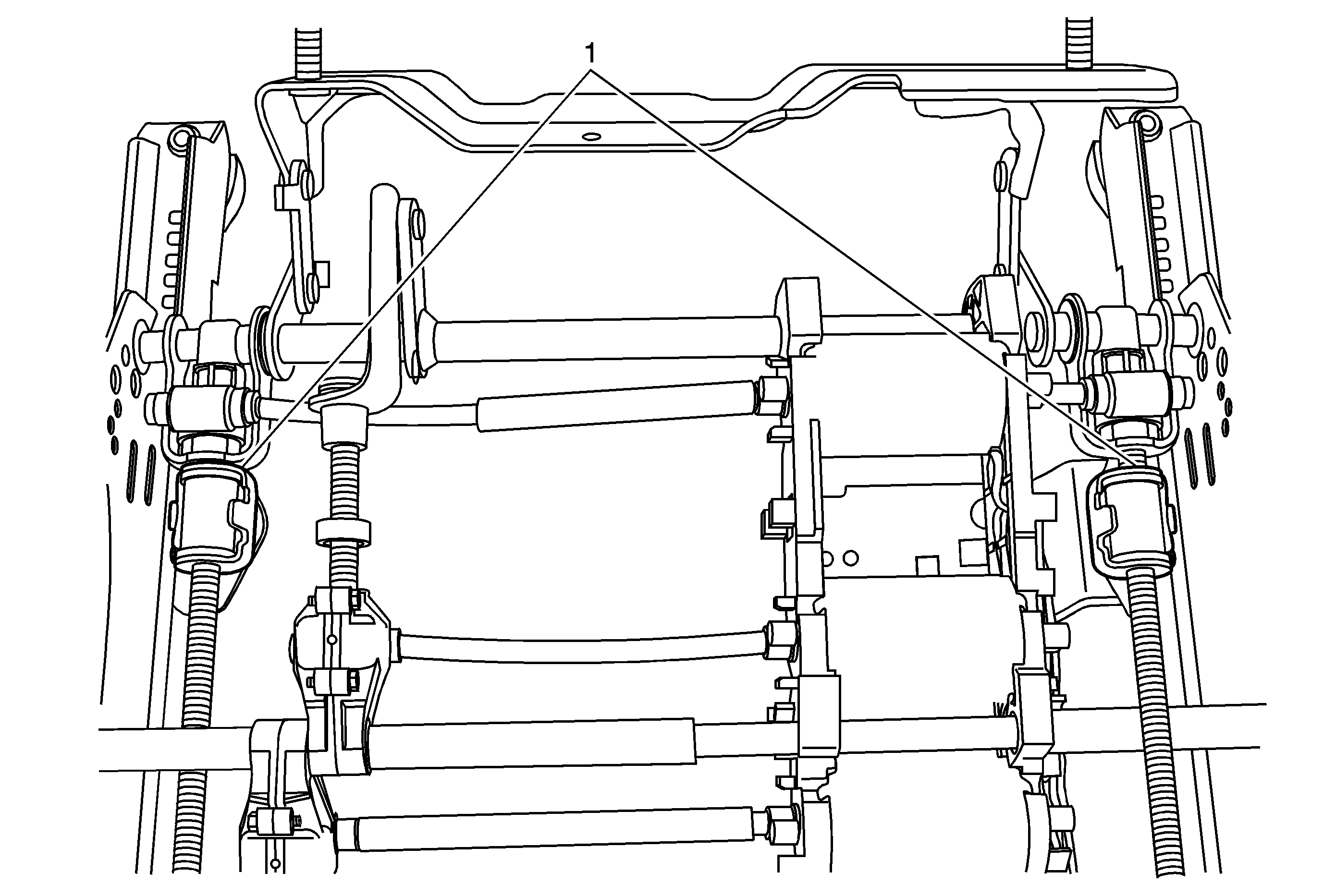 1