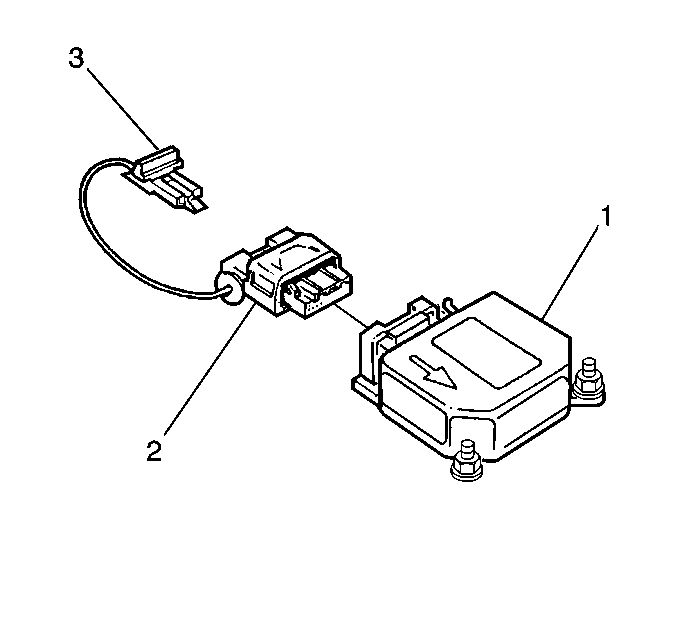 3

1

2